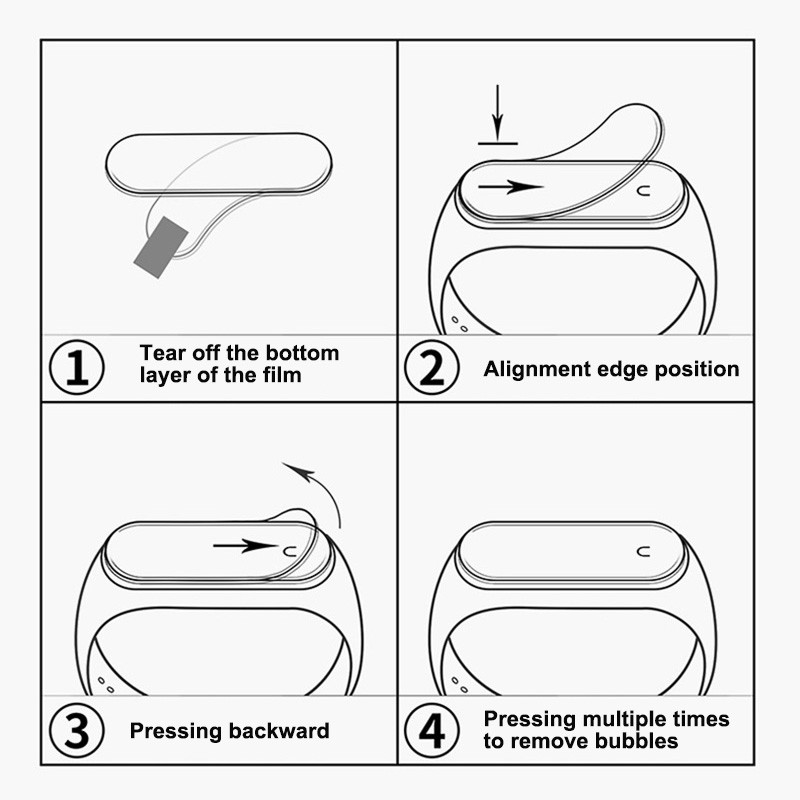 1 Tear off the bottom layer of the film

2 Alignment edge position

3 Pressing backward

4 Pressing multiple times to remove bubbles