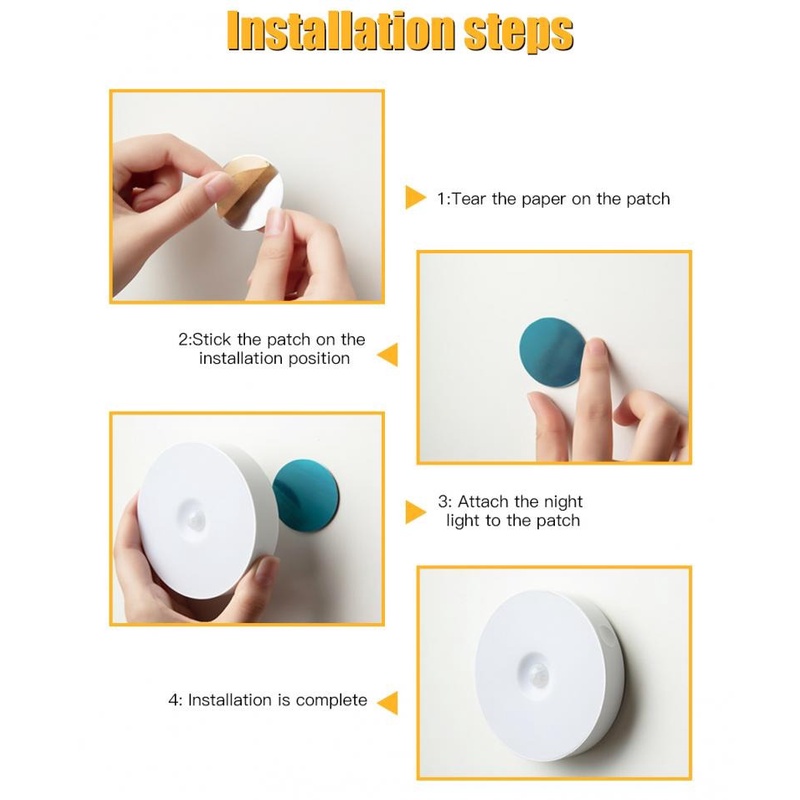 Installation steps

1:Tear the paper on the patch

2:Stick the patch on the installation position

3: Attach the night light to the patch

4: Installation is complete