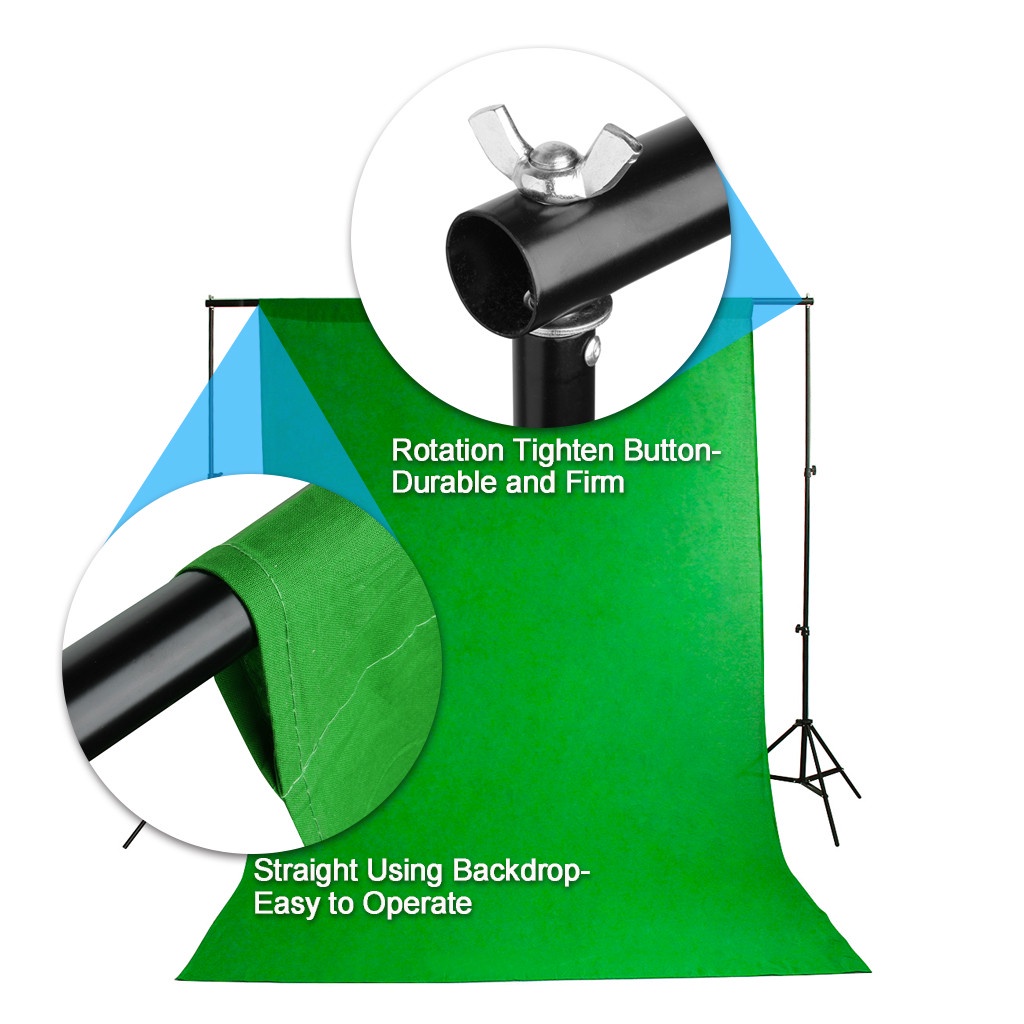 Rotation Tighten Button-
Durable and Firm

Straight Using Backdrop-
Easy to Operate