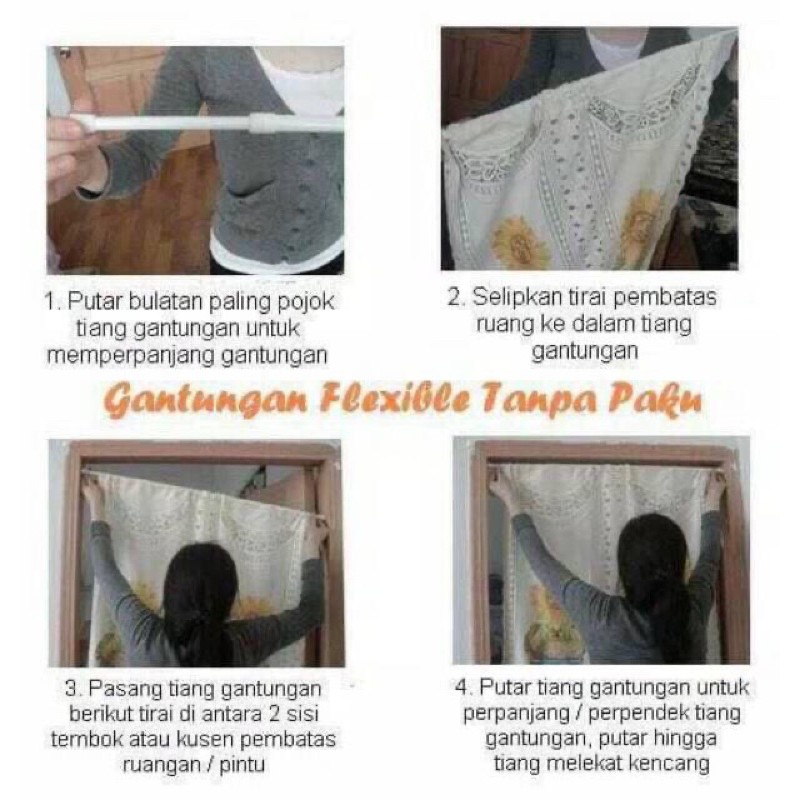 1. Putar bulatan paling pojok tiang gantungan untuk memperpanjang gantungan

2. Selipkan tirai pembatas ruang ke dalam tiang gantungan

Gantungan Flexible Tanpa Paku

3. Pasang tiang gantungan berikut tirai di antara 2 sisi tembok atau kusen pembatas ruangan / pintu

4. Putar tiang gantungan untuk perpanjang / perpendek tiang gantungan, putar hingga tiang melekat kencang