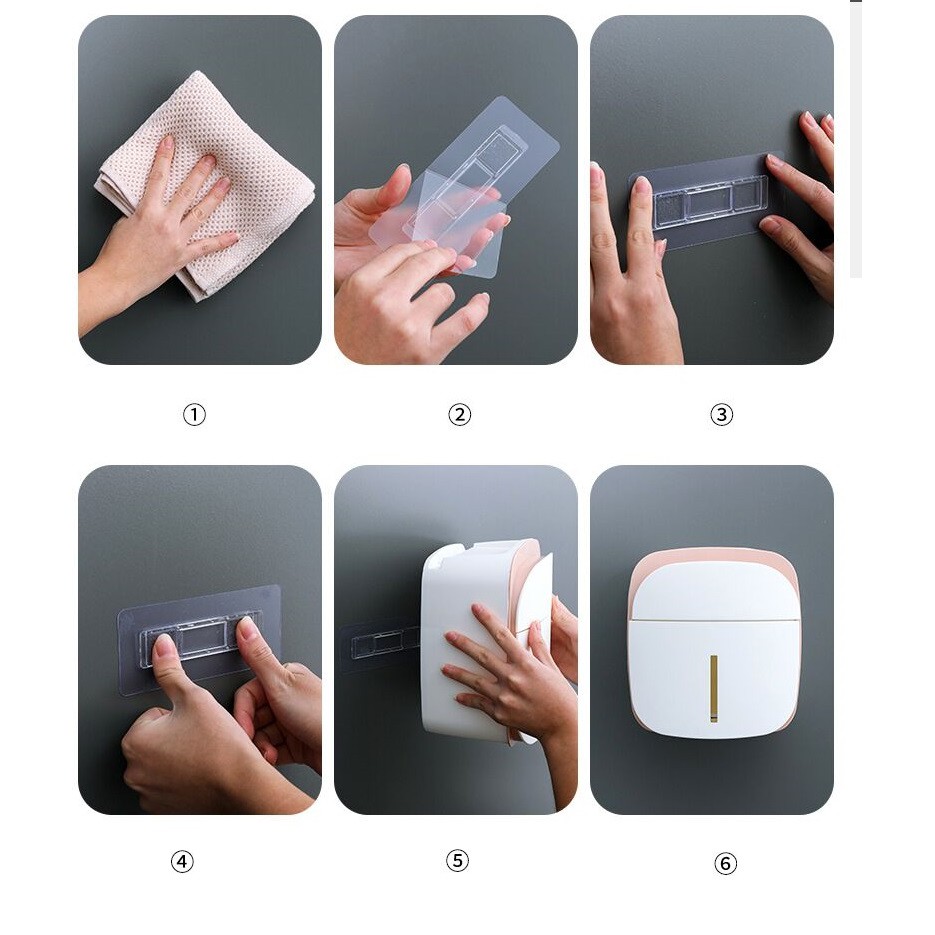 ①

②

③

④

⑤

⑥