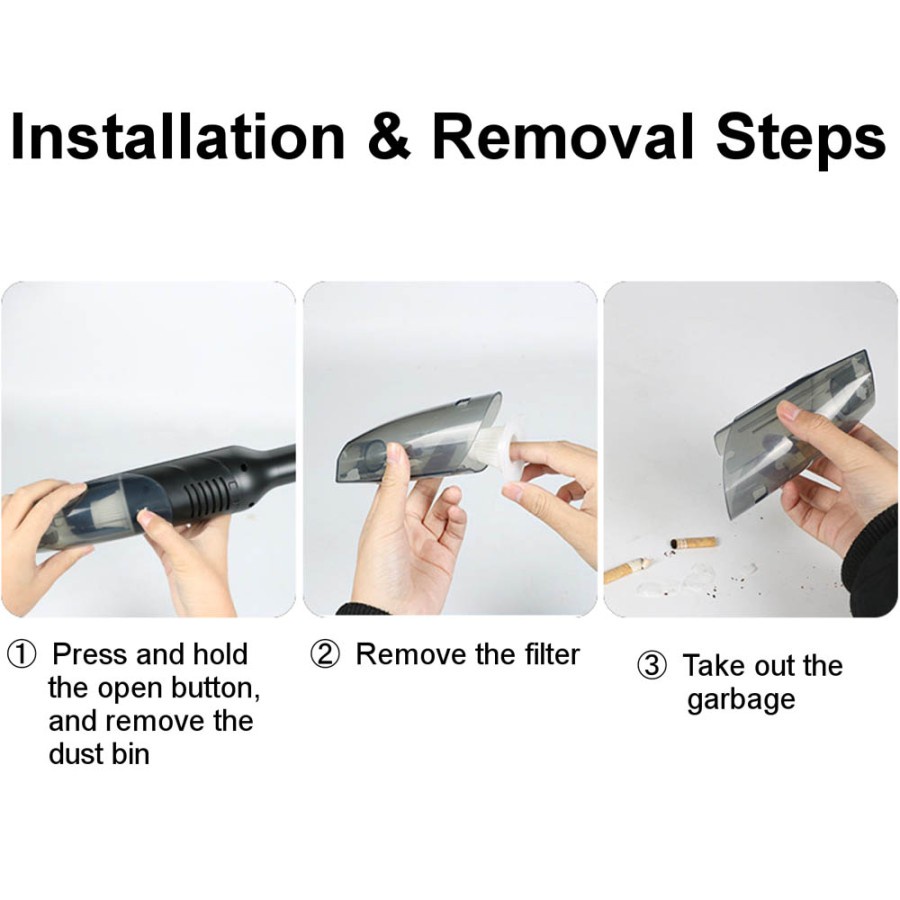 Installation & Removal Steps

① Press and hold the open button, and remove the dust bin

② Remove the filter

③ Take out the garbage