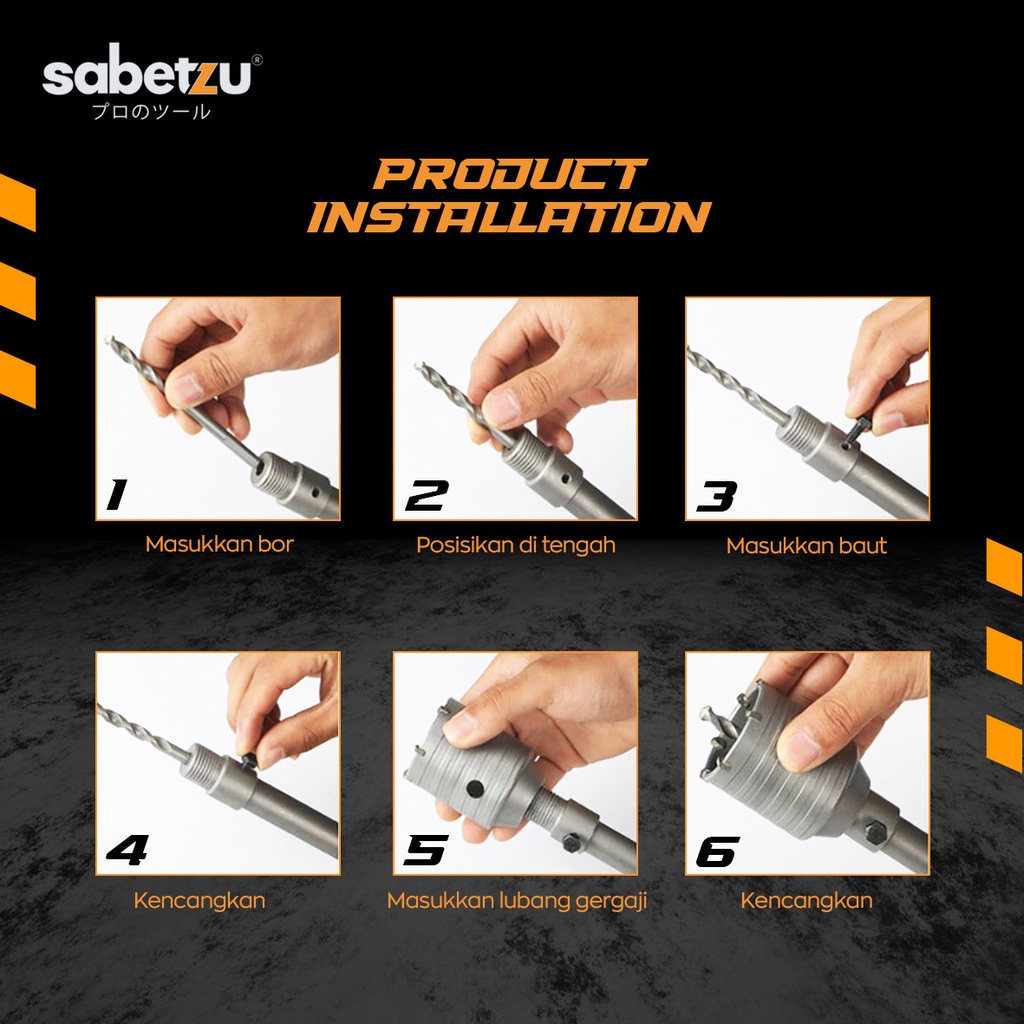 sabetzu®
プロのツール

PRODUCT INSTALLATION

1
Masukkan bor

2
Posisikan di tengah

3
Masukkan baut

4
Kencangkan

5
Masukkan lubang gergaji

6
Kencangkan