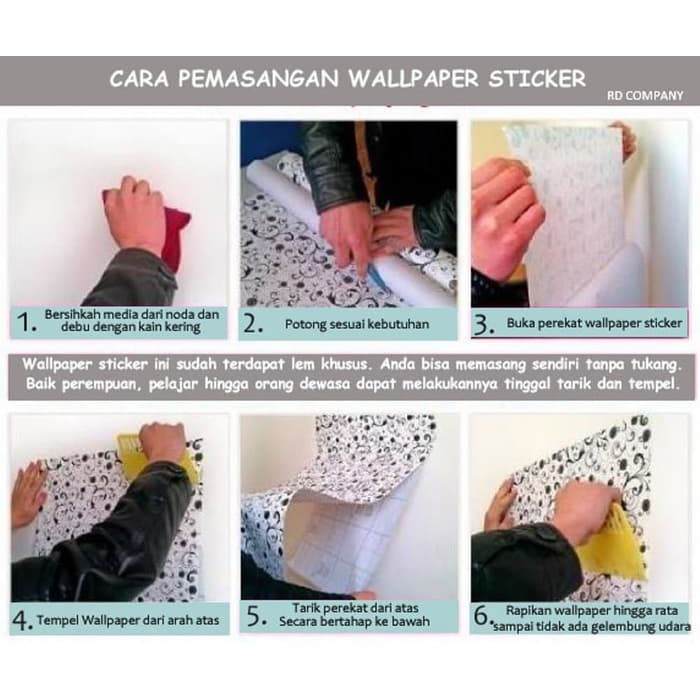 CARA PEMASANGAN WALLPAPER STICKER
RD COMPANY

1. Bersihkah media dari noda dan debu dengan kain kering

2. Potong sesuai kebutuhan

3. Buka perekat wallpaper sticker

Wallpaper sticker ini sudah terdapat lem khusus. Anda bisa memasang sendiri tanpa tukang. Baik perempuan, pelajar hingga orang dewasa dapat melakukannya tinggal tarik dan tempel.

4. Tempel Wallpaper dari arah atas

5. Tarik perekat dari atas Secara bertahap ke bawah

6. Rapikan wallpaper hingga rata sampai tidak ada gelembung udara