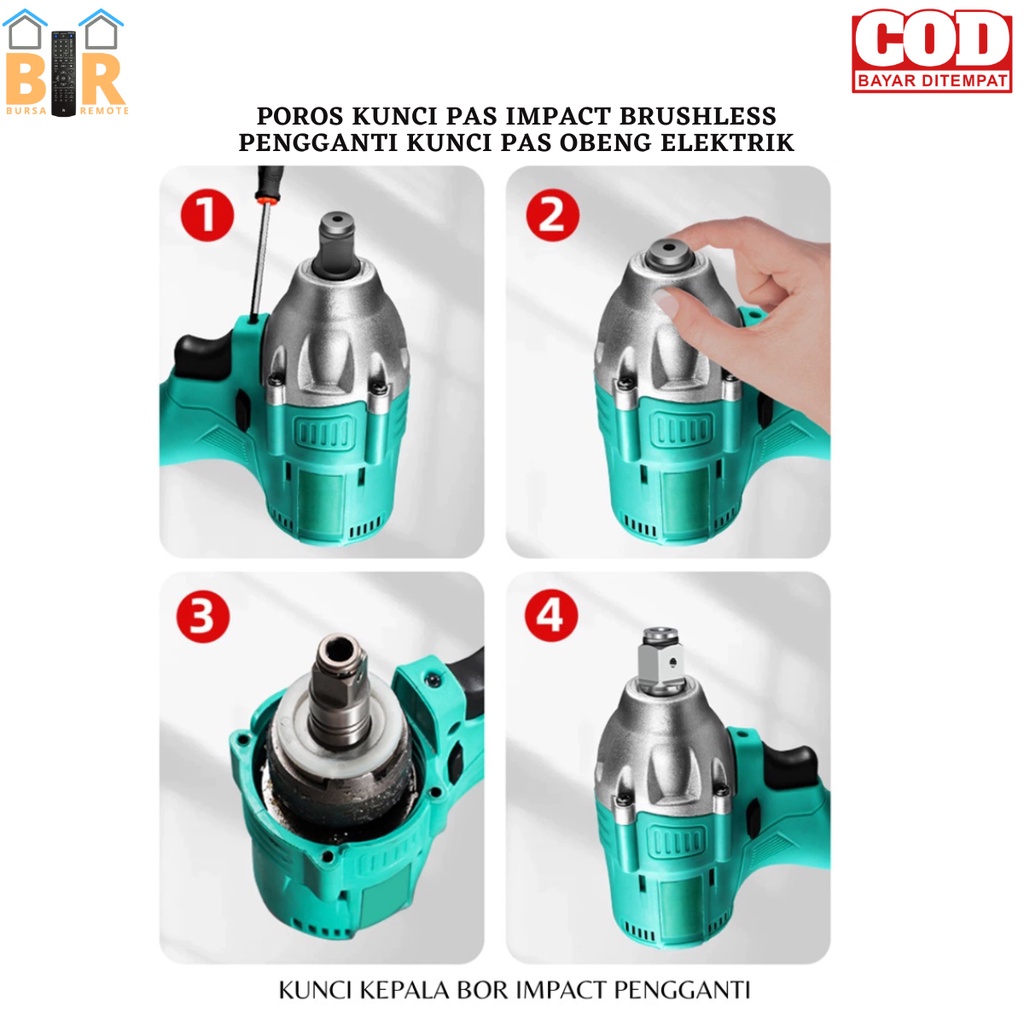 BR
BURSA REMOTE

COD
BAYAR DITEMPAT

POROS KUNCI PAS IMPACT BRUSHLESS
PENGGANTI KUNCI PAS OBENG ELEKTRIK

1

2

3

4

KUNCI KEPALA BOR IMPACT PENGGANTI