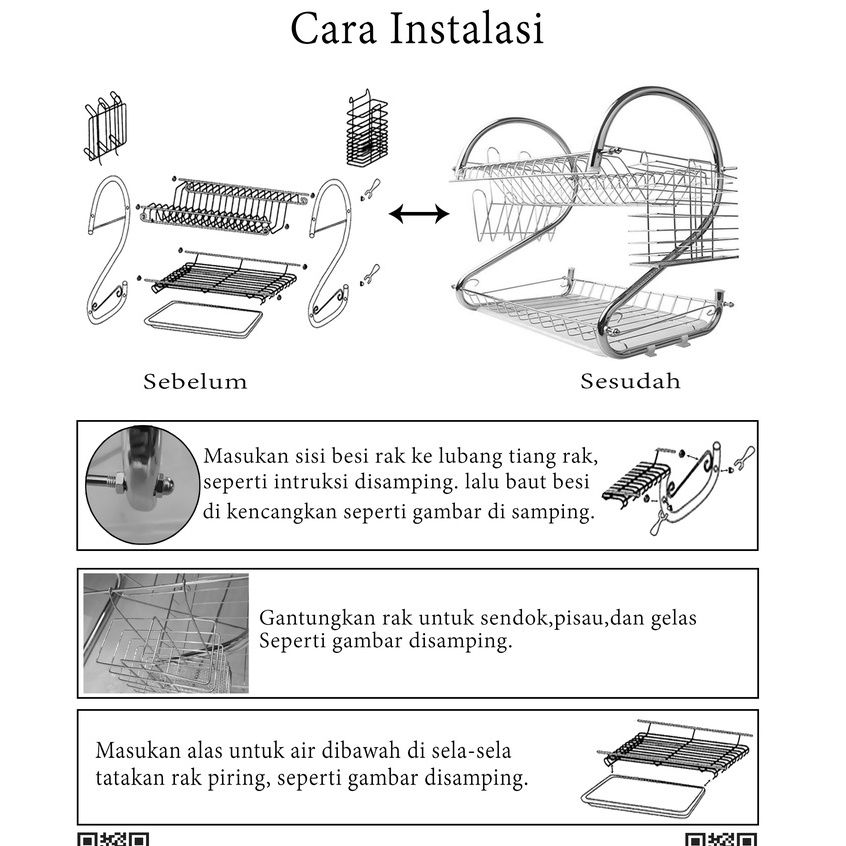 Cara Instalasi

Sebelum

Sesudah

Masukan sisi besi rak ke lubang tiang rak, seperti intruksi disamping. lalu baut besi di kencangkan seperti gambar di samping.

Gantungkan rak untuk sendok,pisau,dan gelas Seperti gambar disamping.

Masukan alas untuk air dibawah di sela-sela tatakan rak piring, seperti gambar disamping.