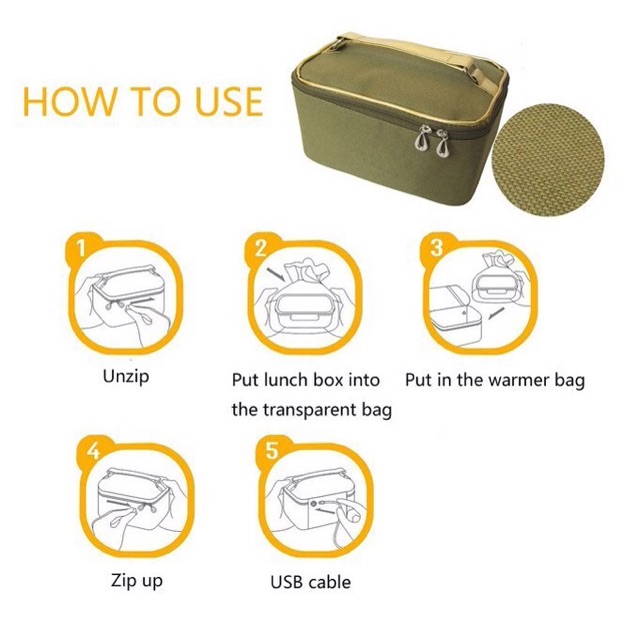 HOW TO USE

1
Unzip

2
Put lunch box into the transparent bag

3
Put in the warmer bag

4
Zip up

5
USB cable