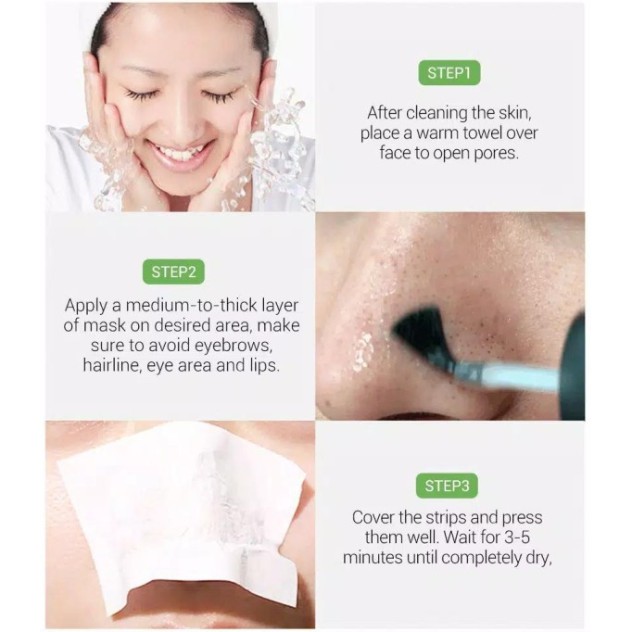 STEP1

After cleaning the skin, place a warm towel over face to open pores.

STEP2

Apply a medium-to-thick layer of mask on desired area, make sure to avoid eyebrows, hairline, eye area and lips.

STEP3

Cover the strips and press them well. Wait for 3-5 minutes until completely dry,