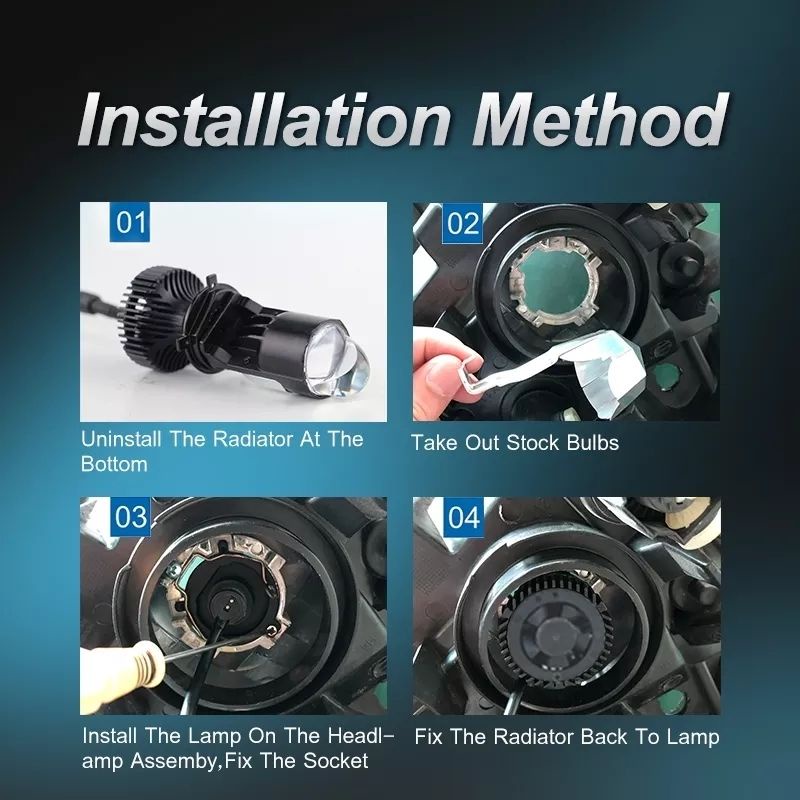 Installation Method

01

Uninstall The Radiator At The Bottom

02

Take Out Stock Bulbs

03

Install The Lamp On The Headlamp Assemby,Fix The Socket

04

Fix The Radiator Back To Lamp