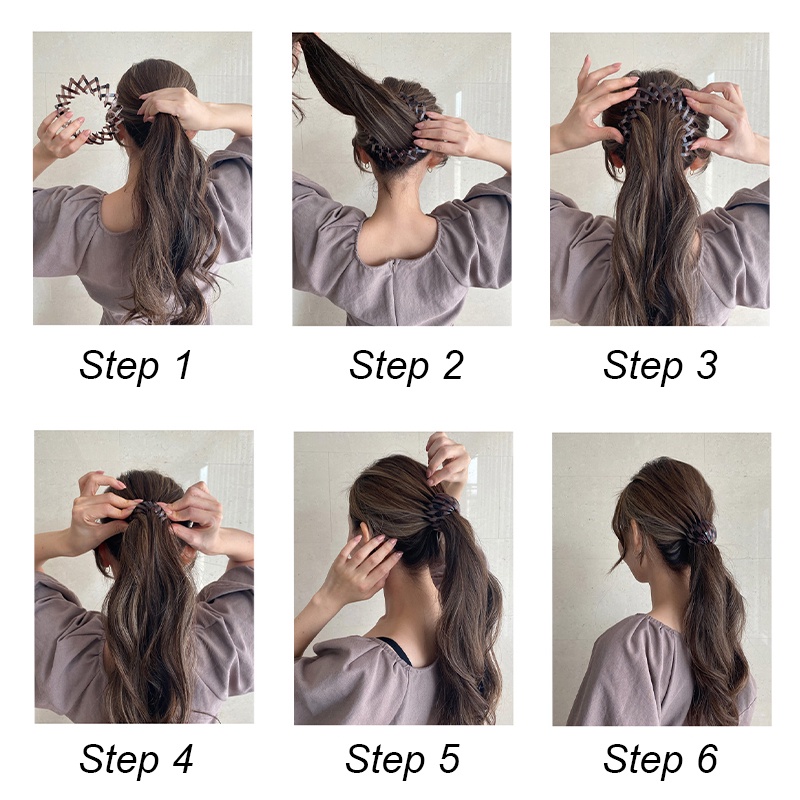 Step 1

Step 2

Step 3

Step 4

Step 5

Step 6