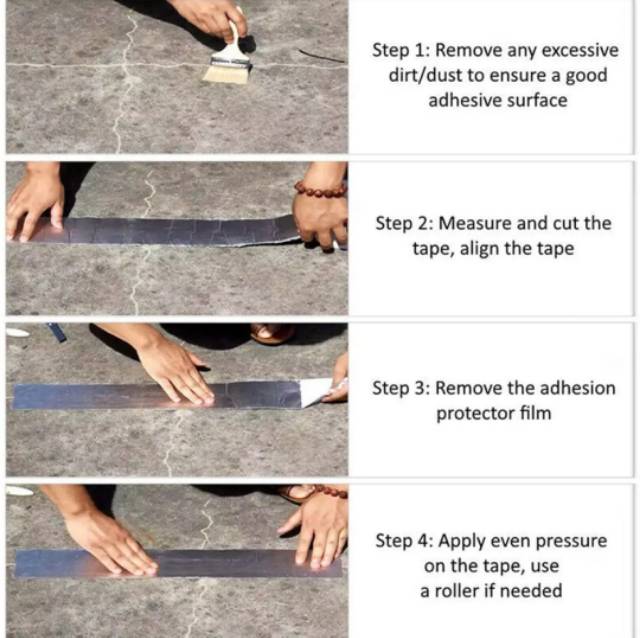 Step 1: Remove any excessive dirt/dust to ensure a good adhesive surface

Step 2: Measure and cut the tape, align the tape

Step 3: Remove the adhesion protector film

Step 4: Apply even pressure on the tape, use a roller if needed