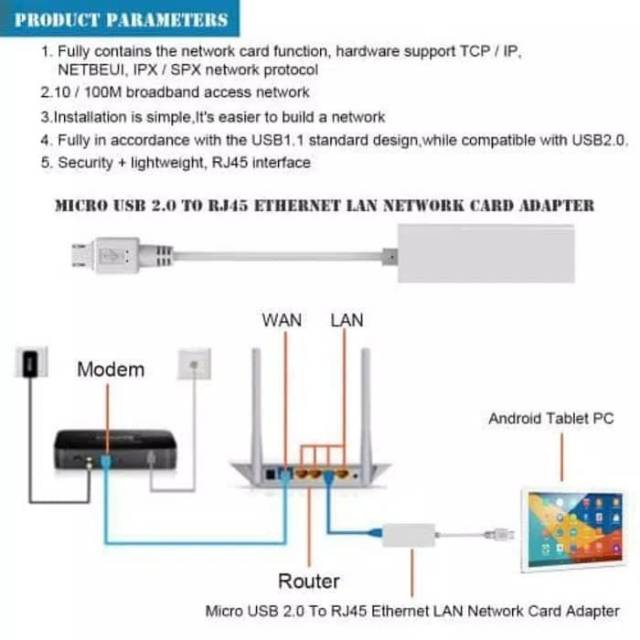 PRODUCT PARAMETERS

1. Fully contains the network card function, hardware support TCP / IP, NETBEUI, IPX / SPX network protocol
2.10 / 100M broadband access network
3.Installation is simple,It's easier to build a network
4. Fully in accordance with the USB1.1 standard design,while compatible with USB2.0.
5. Security + lightweight, RJ45 interface

MICRO USB 2.0 TO RJ45 ETHERNET LAN NETWORK CARD ADAPTER

WAN
LAN
Modem
Android Tablet PC
Router
Micro USB 2.0 To RJ45 Ethernet LAN Network Card Adapter