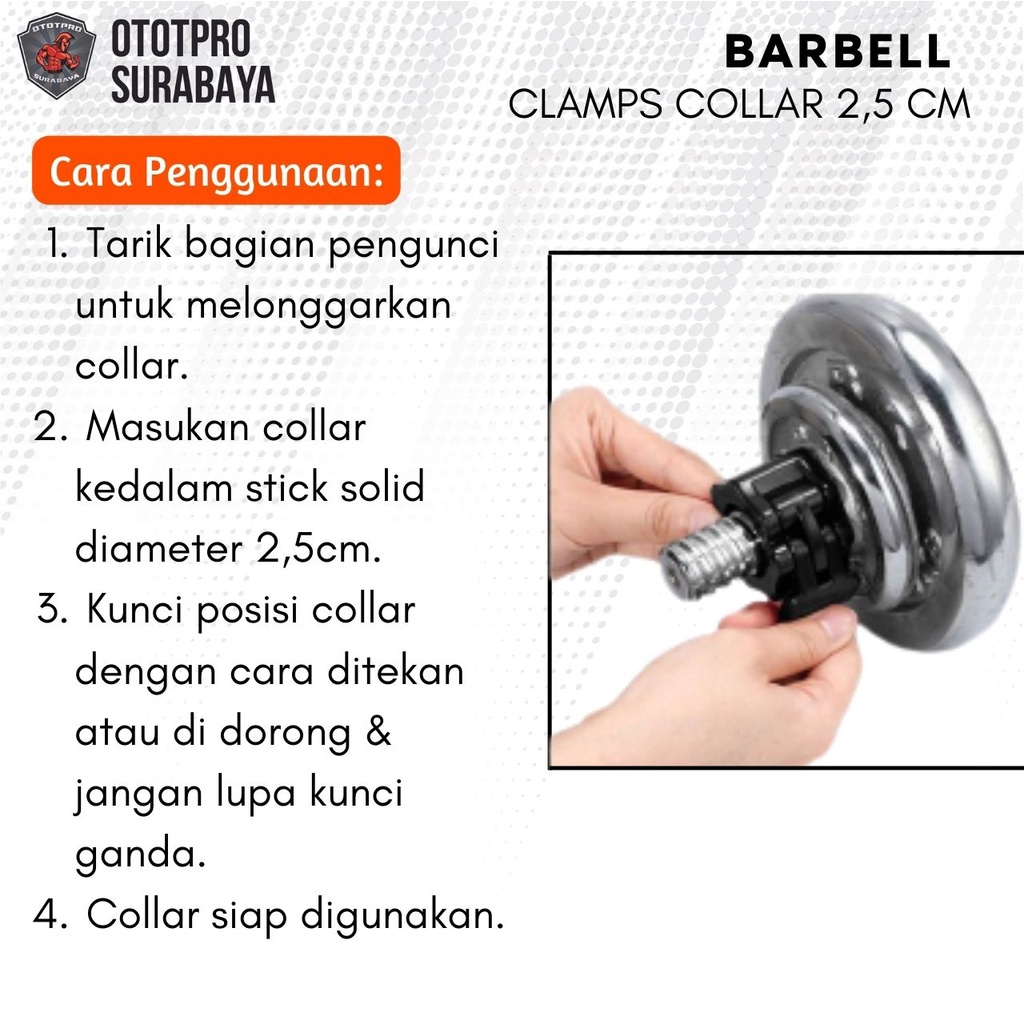 OTOTPRO SURABAYA

OTOTPRO
SURABAYA

BARBELL
CLAMPS COLLAR 2,5 CM

Cara Penggunaan:

1. Tarik bagian pengunci untuk melonggarkan collar.
2. Masukan collar kedalam stick solid diameter 2,5cm.
3. Kunci posisi collar dengan cara ditekan atau di dorong & jangan lupa kunci ganda.
4. Collar siap digunakan.