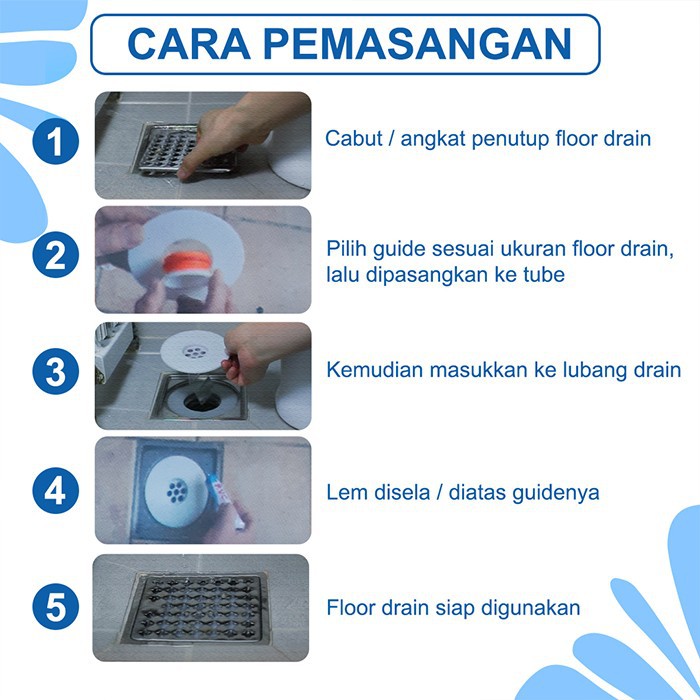 CARA PEMASANGAN

1
Cabut / angkat penutup floor drain

2
Pilih guide sesuai ukuran floor drain, lalu dipasangkan ke tube

3
Kemudian masukkan ke lubang drain

4
Lem disela / diatas guidenya

5
Floor drain siap digunakan