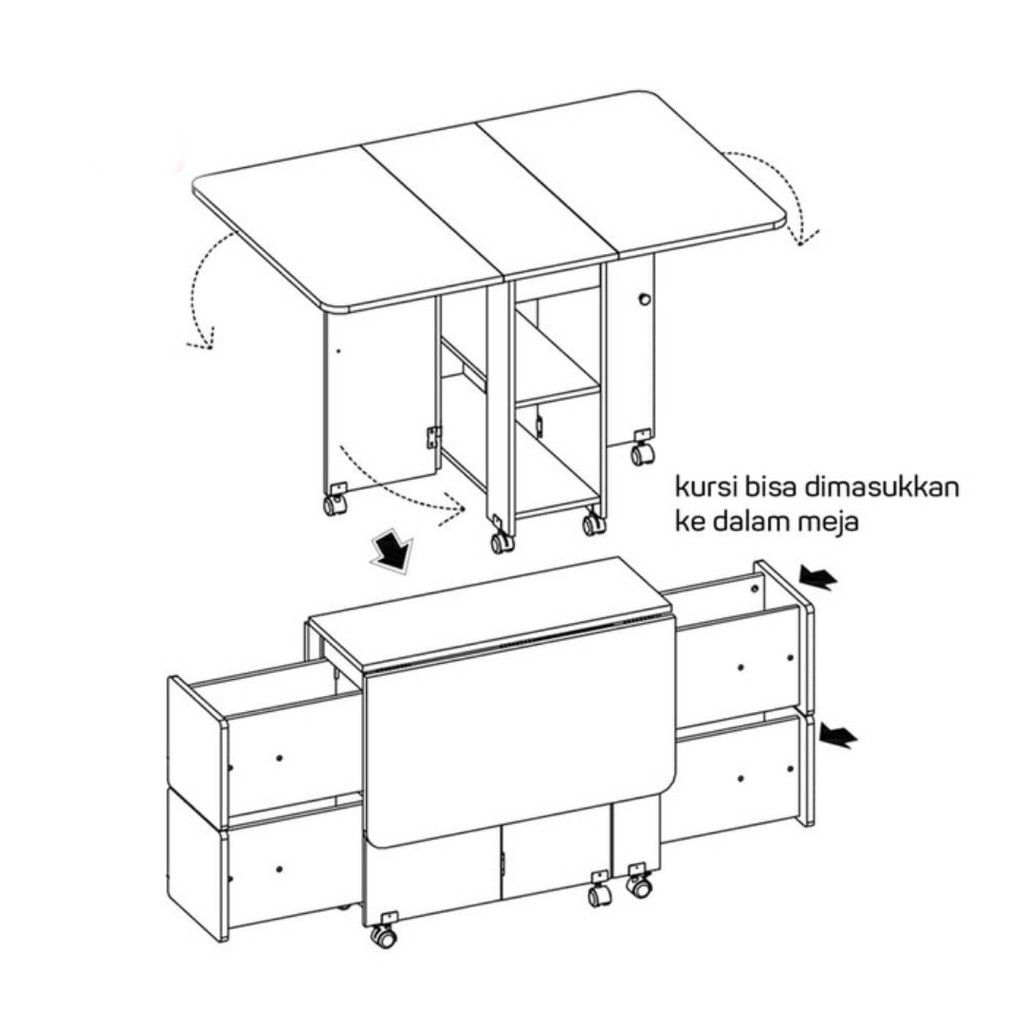 kursi bisa dimasukkan ke dalam meja