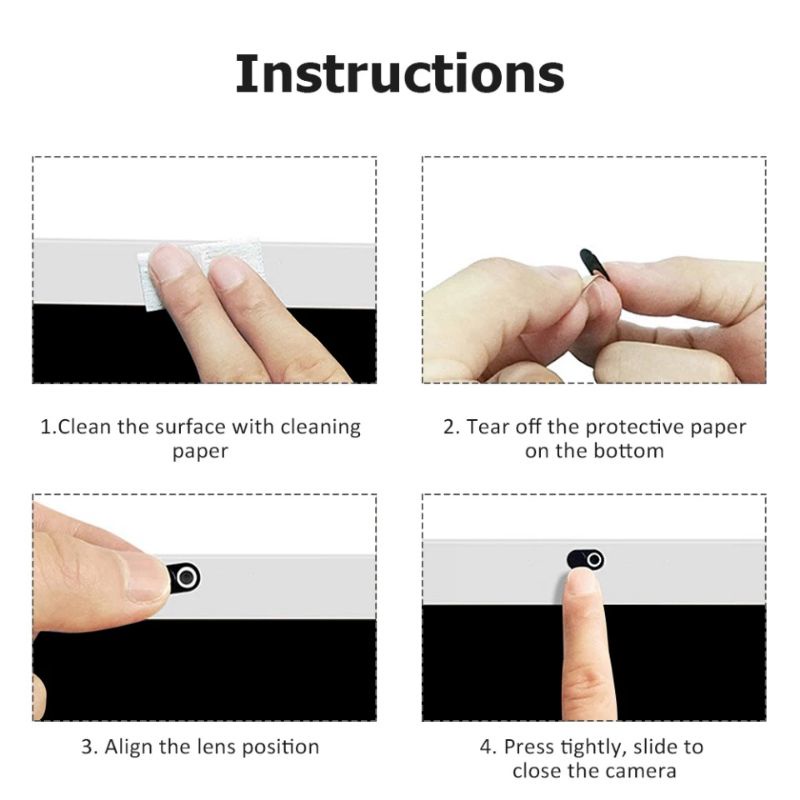 Instructions

1.Clean the surface with cleaning paper

2. Tear off the protective paper on the bottom

3. Align the lens position

4. Press tightly, slide to close the camera