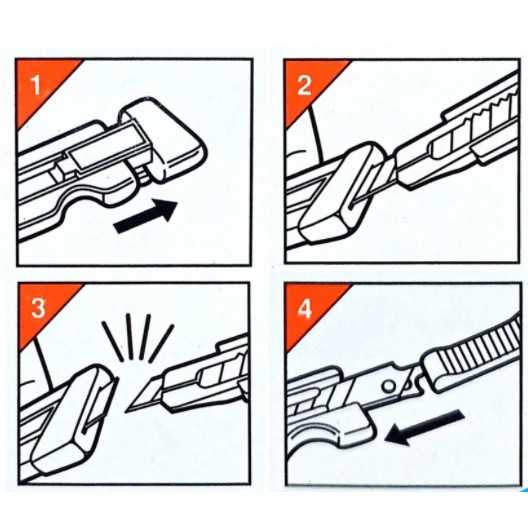 1

2

3

4