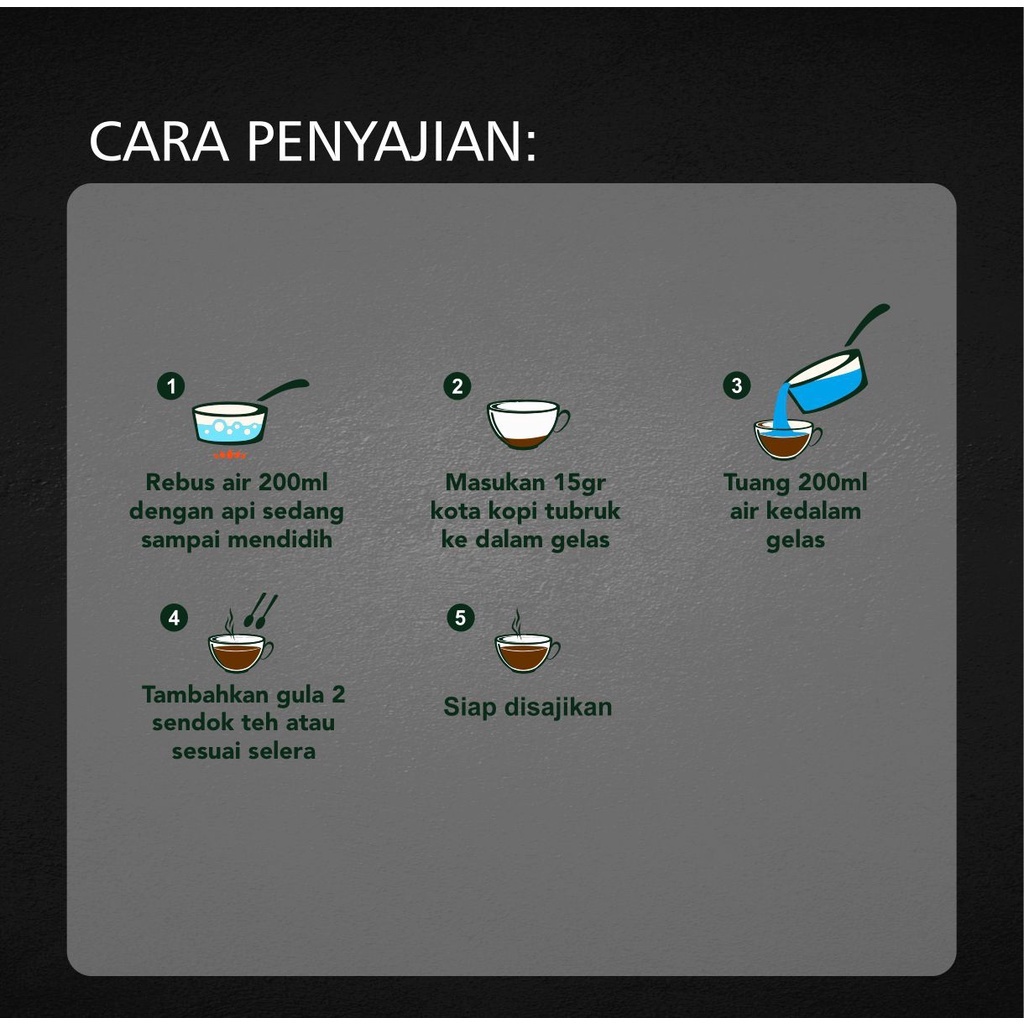 CARA PENYAJIAN:

1
Rebus air 200ml dengan api sedang sampai mendidih

2
Masukan 15gr kota kopi tubruk ke dalam gelas

3
Tuang 200ml air kedalam gelas

4
Tambahkan gula 2 sendok teh atau sesuai selera

5
Siap disajikan