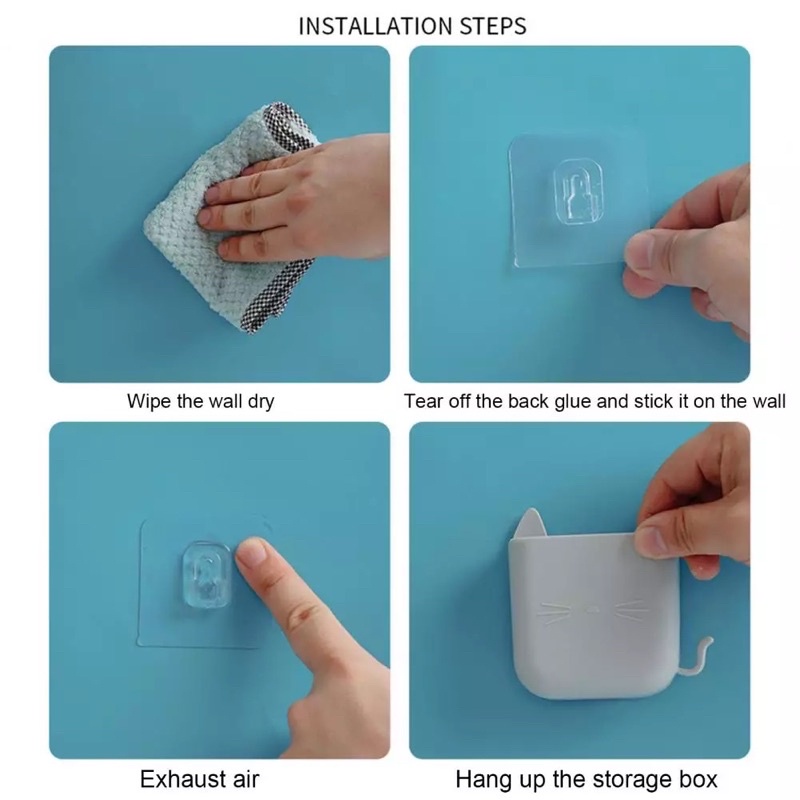 INSTALLATION STEPS

Wipe the wall dry

Tear off the back glue and stick it on the wall

Exhaust air

Hang up the storage box