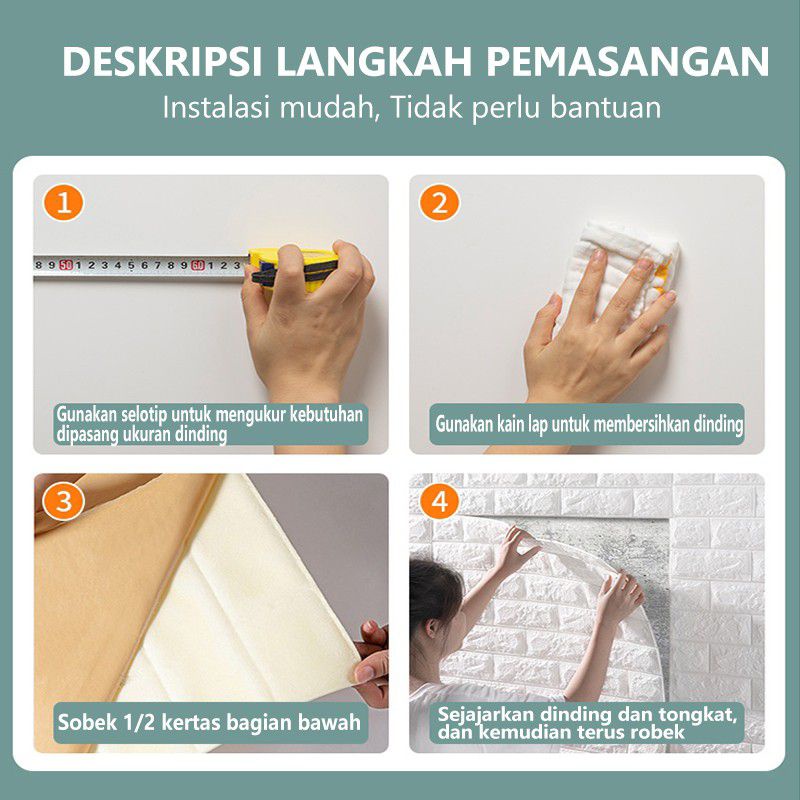 DESKRIPSI LANGKAH PEMASANGAN
Instalasi mudah, Tidak perlu bantuan

1
8 9 50 1 2 3 4 5 6 7 8 9 60 1 2 3
Gunakan selotip untuk mengukur kebutuhan dipasang ukuran dinding

2
Gunakan kain lap untuk membersihkan dinding

3
Sobek 1/2 kertas bagian bawah

4
Sejajarkan dinding dan tongkat, dan kemudian terus robek