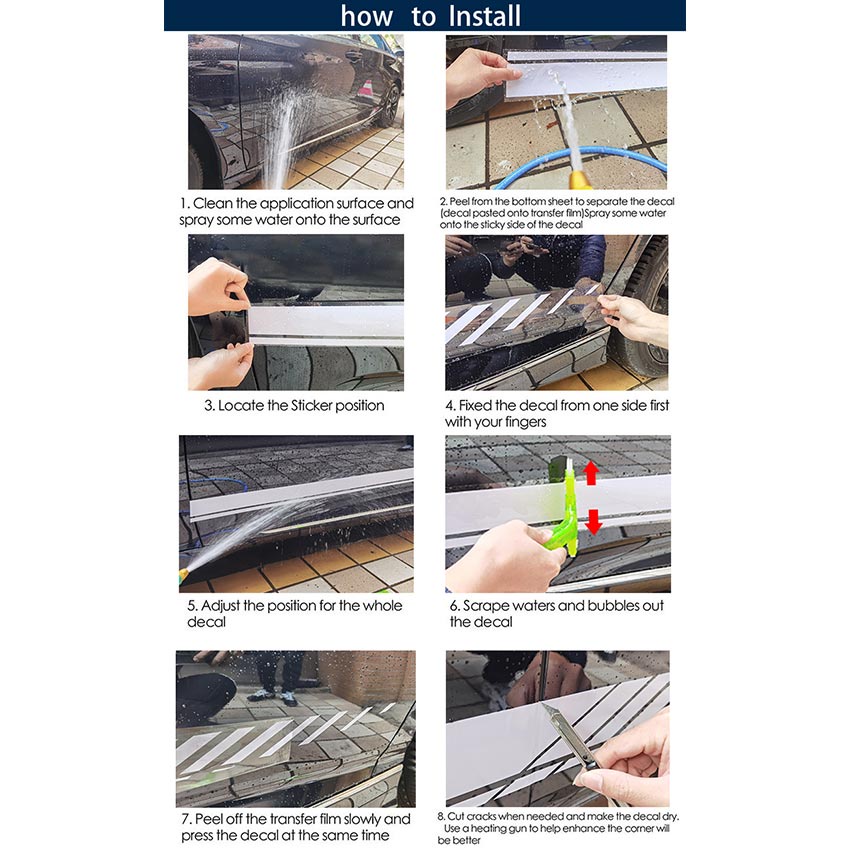 how to Install

1. Clean the application surface and spray some water onto the surface

2. Peel from the bottom sheet to separate the decal (decal pasted onto transfer film)Spray some water onto the sticky side of the decal

3. Locate the Sticker position

4. Fixed the decal from one side first with your fingers

5. Adjust the position for the whole decal

6. Scrape waters and bubbles out the decal

7. Peel off the transfer film slowly and press the decal at the same time

8. Cut cracks when needed and make the decal dry. Use a heating gun to help enhance the corner will be better