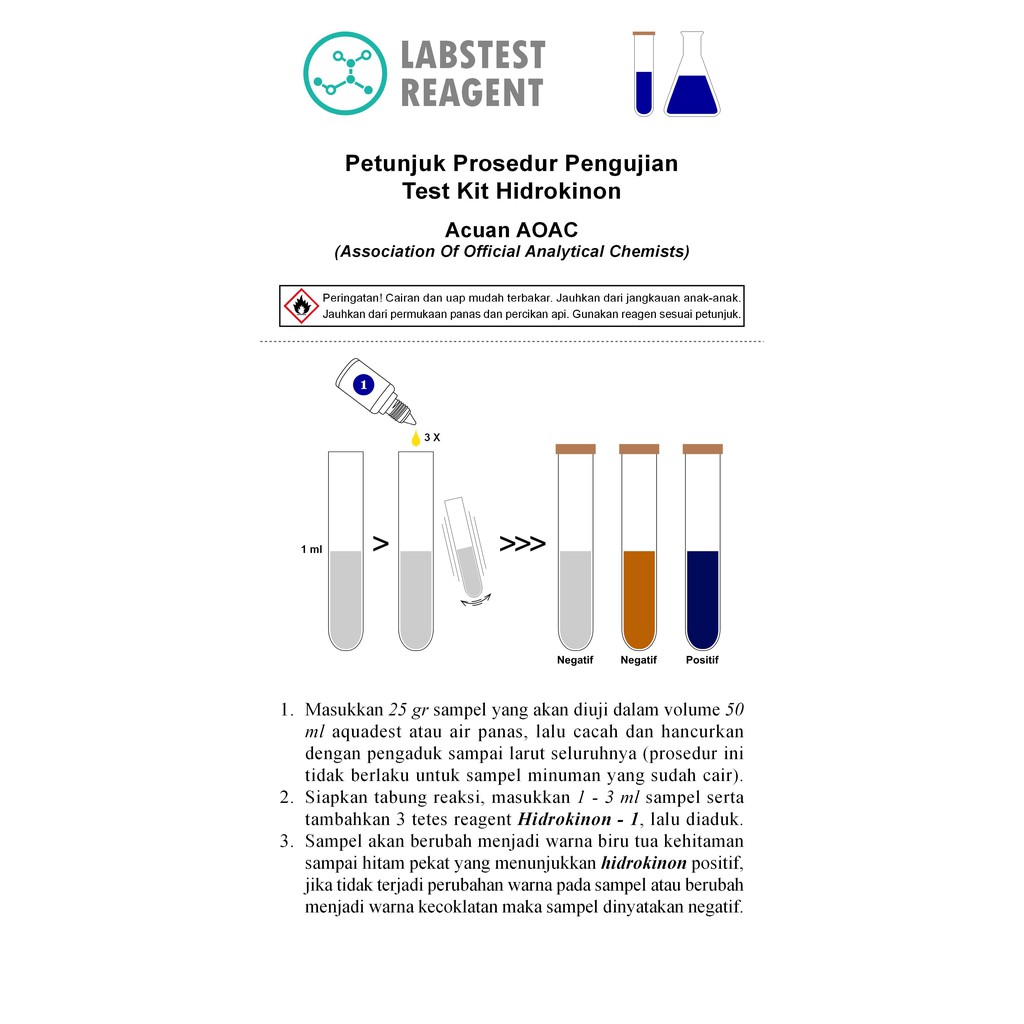 LABSTEST REAGENT

Petunjuk Prosedur Pengujian
Test Kit Hidrokinon

Acuan AOAC
(Association Of Official Analytical Chemists)

Peringatan! Cairan dan uap mudah terbakar. Jauhkan dari jangkauan anak-anak. Jauhkan dari permukaan panas dan percikan api. Gunakan reagen sesuai petunjuk.

1

3 X

1 ml

>

>>>

Negatif

Negatif

Positif

1. Masukkan 25 gr sampel yang akan diuji dalam volume 50 ml aquadest atau air panas, lalu cacah dan hancurkan dengan pengaduk sampai larut seluruhnya (prosedur ini tidak berlaku untuk sampel minuman yang sudah cair).
2. Siapkan tabung reaksi, masukkan 1 - 3 ml sampel serta tambahkan 3 tetes reagent Hidrokinon - 1, lalu diaduk.
3. Sampel akan berubah menjadi warna biru tua kehitaman sampai hitam pekat yang menunjukkan hidrokinon positif, jika tidak terjadi perubahan warna pada sampel atau berubah menjadi warna kecoklatan maka sampel dinyatakan negatif.