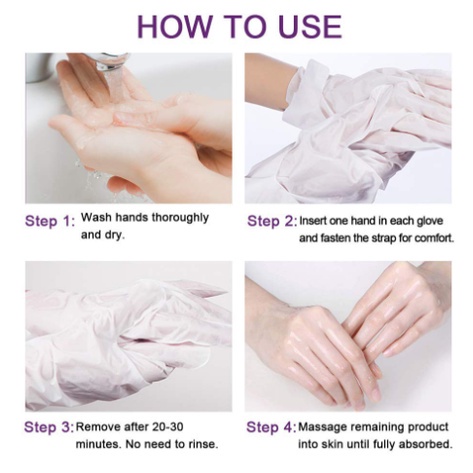 HOW TO USE

Step 1: Wash hands thoroughly and dry.

Step 2: Insert one hand in each glove and fasten the strap for comfort.

Step 3: Remove after 20-30 minutes. No need to rinse.

Step 4: Massage remaining product into skin until fully absorbed.