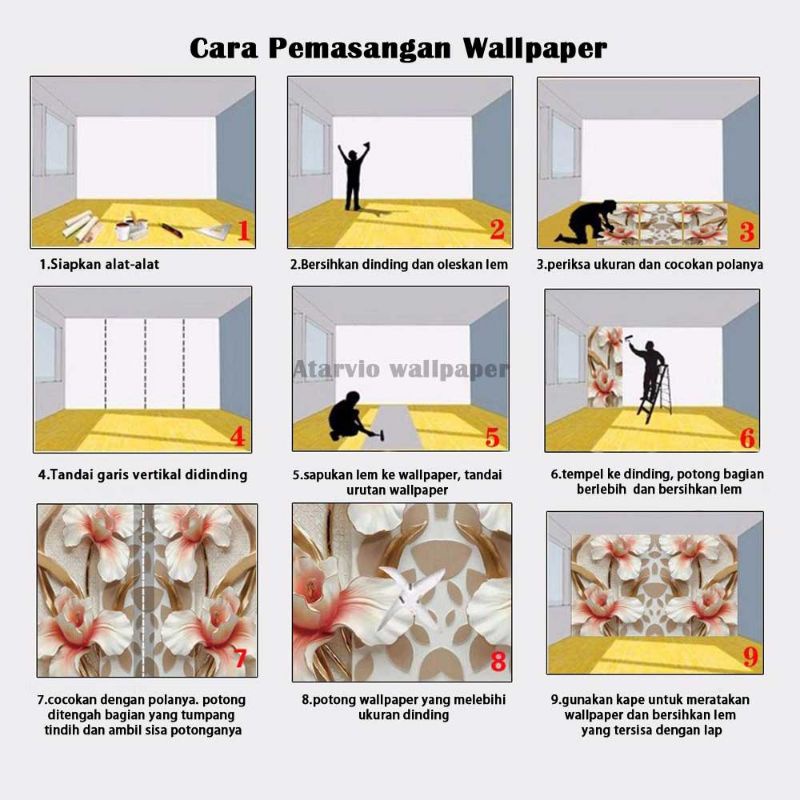 Cara Pemasangan Wallpaper

1

1.Siapkan alat-alat

2

2.Bersihkan dinding dan oleskan lem

3

3.periksa ukuran dan cocokan polanya

4

4.Tandai garis vertikal didinding

Atarvio wallpaper

5

5.sapukan lem ke wallpaper, tandai urutan wallpaper

6

6.tempel ke dinding, potong bagian berlebih dan bersihkan lem

7

7.cocokan dengan polanya. potong ditengah bagian yang tumpang tindih dan ambil sisa potonganya

8

8.potong wallpaper yang melebihi ukuran dinding

9

9.gunakan kape untuk meratakan wallpaper dan bersihkan lem yang tersisa dengan lap