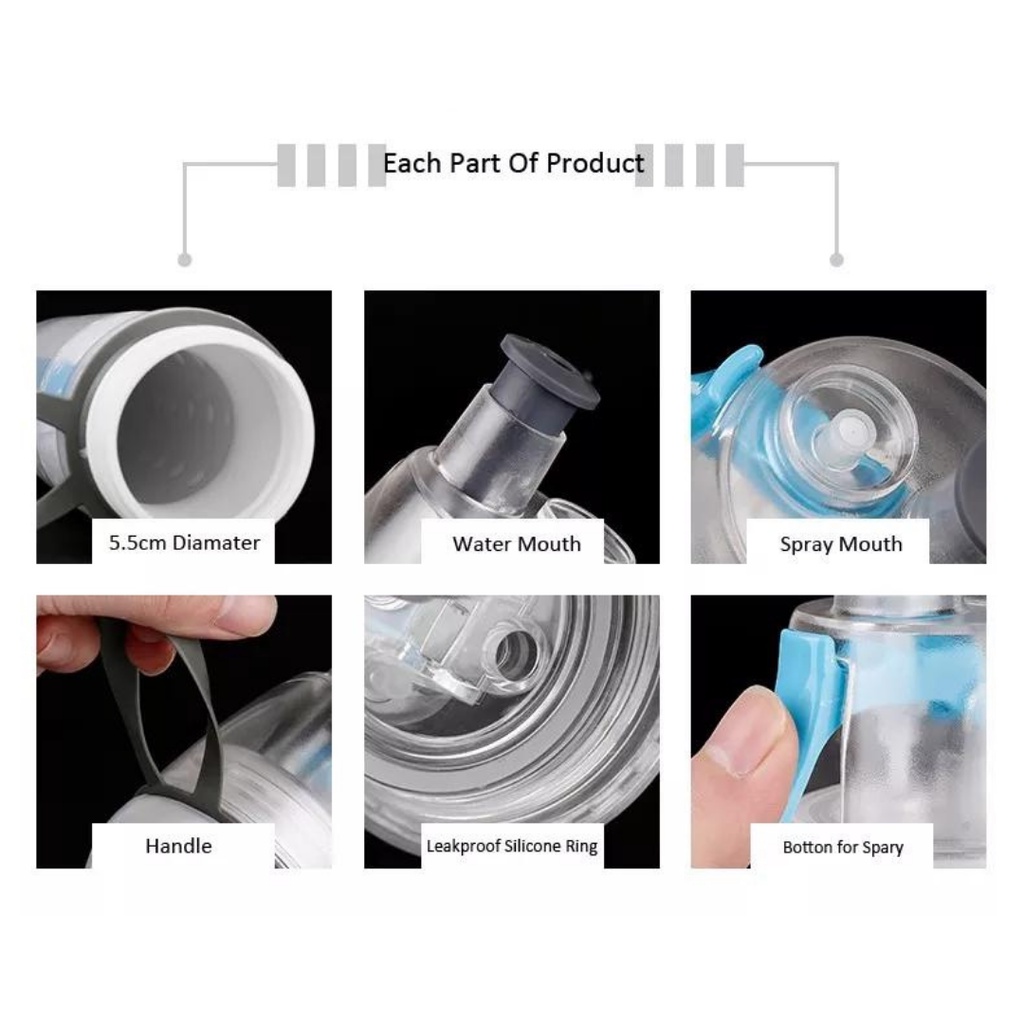 Each Part Of Product

5.5cm Diamater

Water Mouth

Spray Mouth

Handle

Leakproof Silicone Ring

Botton for Spary