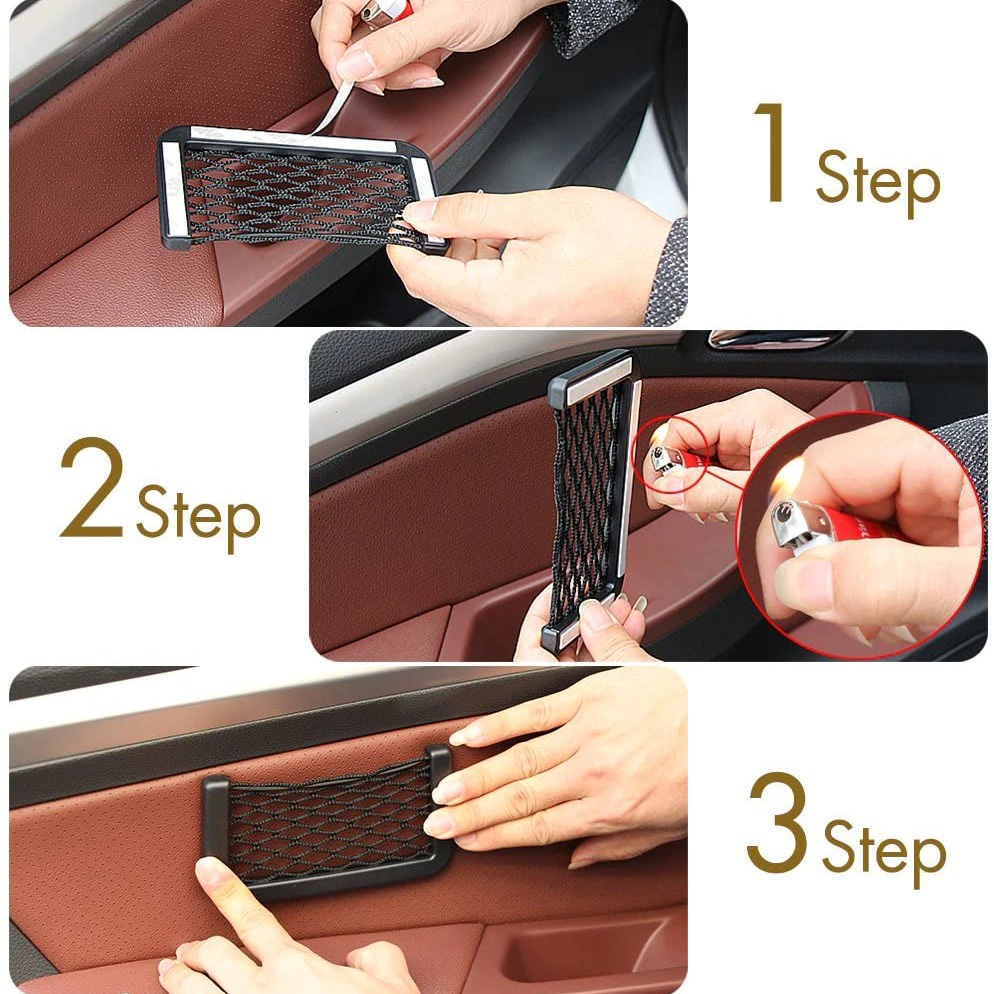 1 Step

2 Step

3 Step