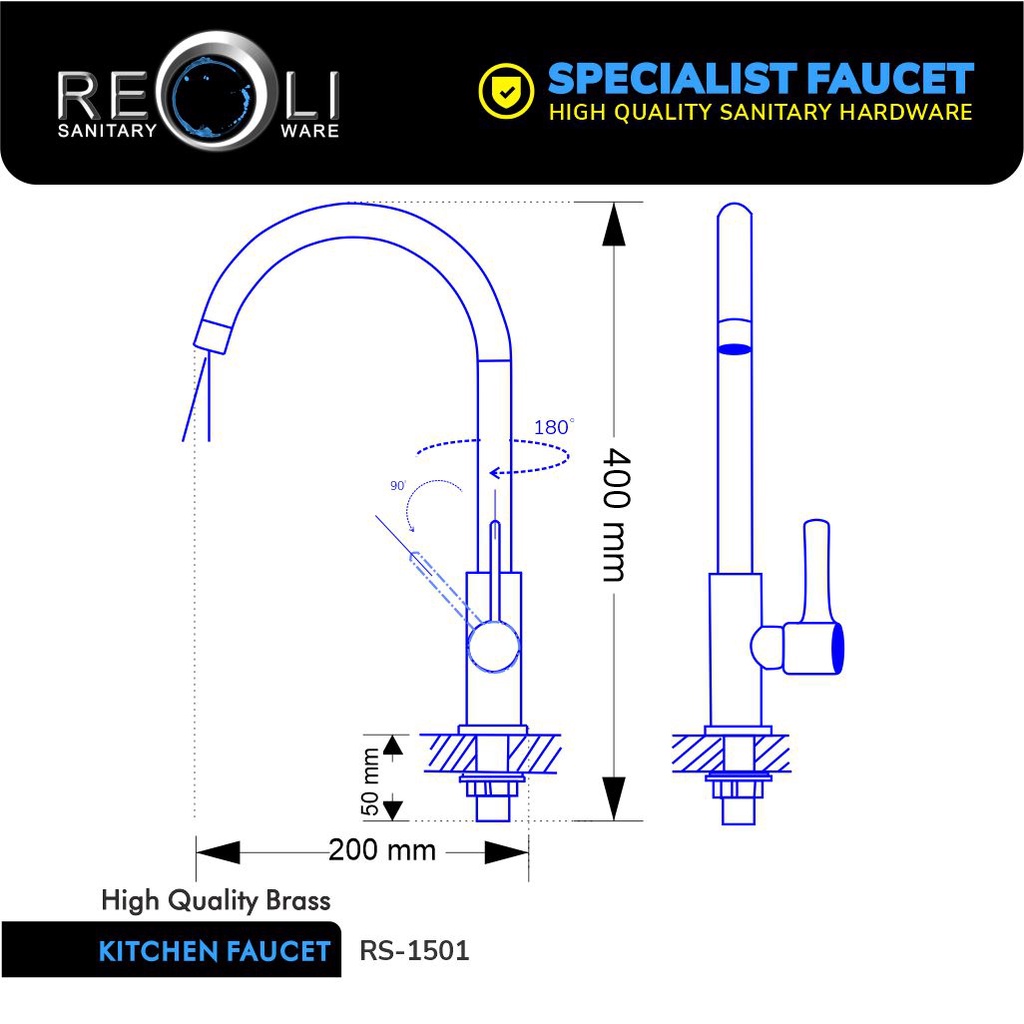 REOLI
SANITARY WARE

SPECIALIST FAUCET
HIGH QUALITY SANITARY HARDWARE

180°

90°

400 mm

50 mm

200 mm

High Quality Brass

KITCHEN FAUCET RS-1501