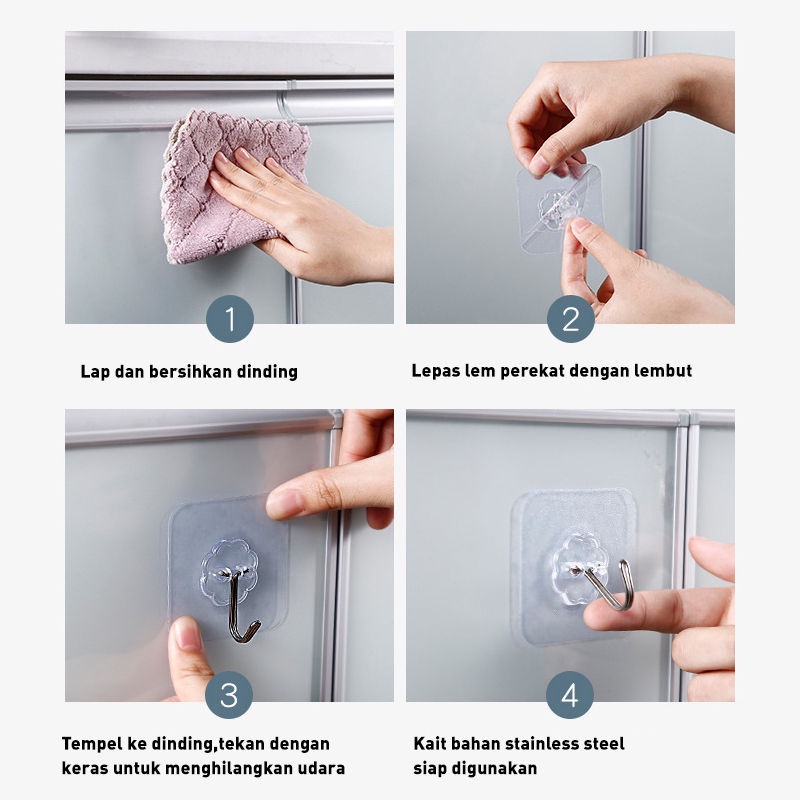 1

Lap dan bersihkan dinding

2

Lepas lem perekat dengan lembut

3

Tempel ke dinding,tekan dengan keras untuk menghilangkan udara

4

Kait bahan stainless steel siap digunakan