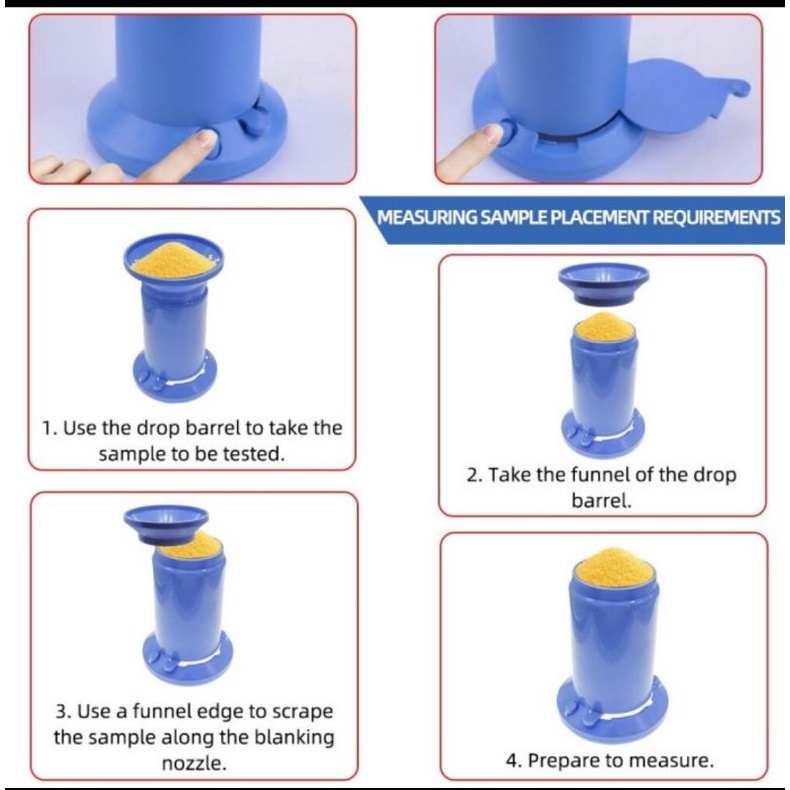 MEASURING SAMPLE PLACEMENT REQUIREMENTS

1. Use the drop barrel to take the sample to be tested.

2. Take the funnel of the drop barrel.

3. Use a funnel edge to scrape the sample along the blanking nozzle.

4. Prepare to measure.