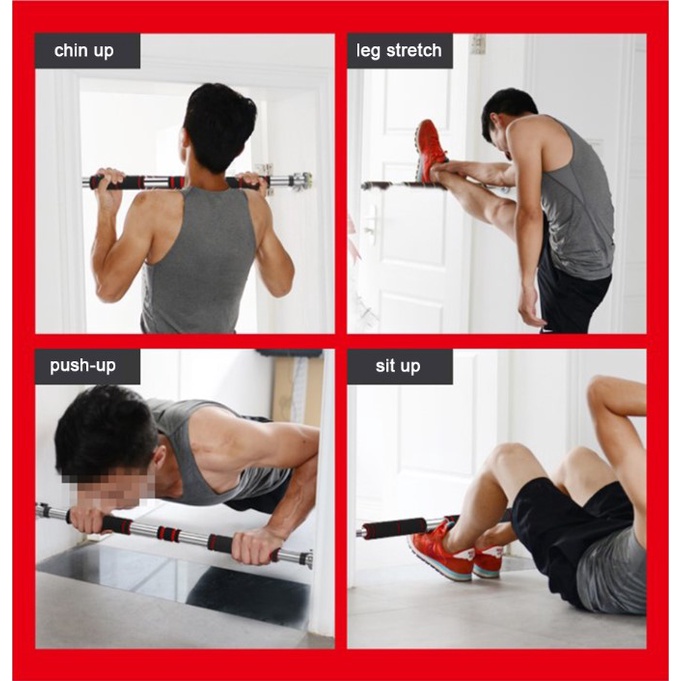 chin up

leg stretch

push-up

sit up