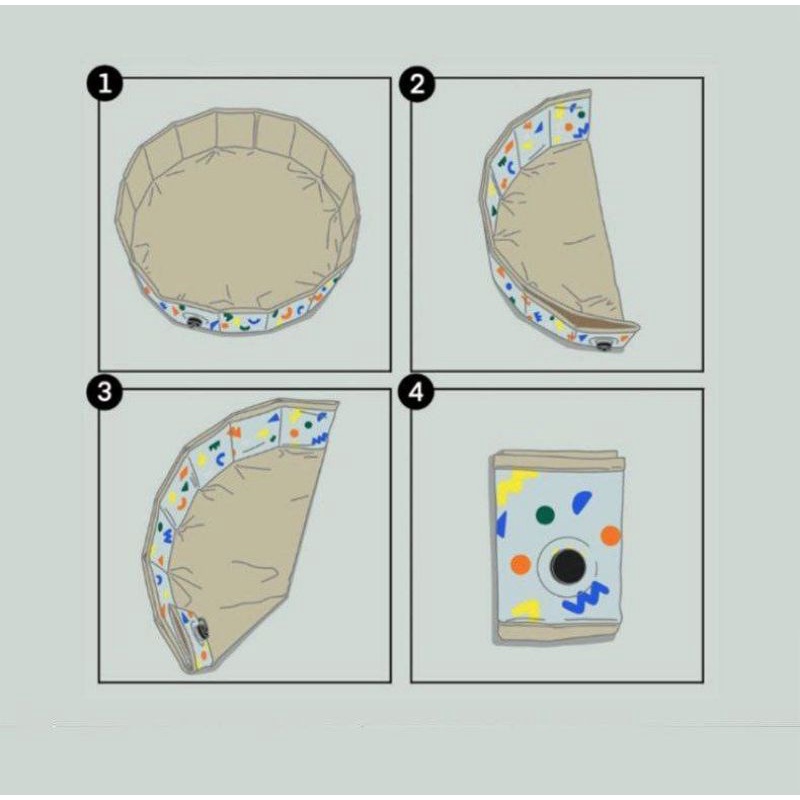 1
2
3
4