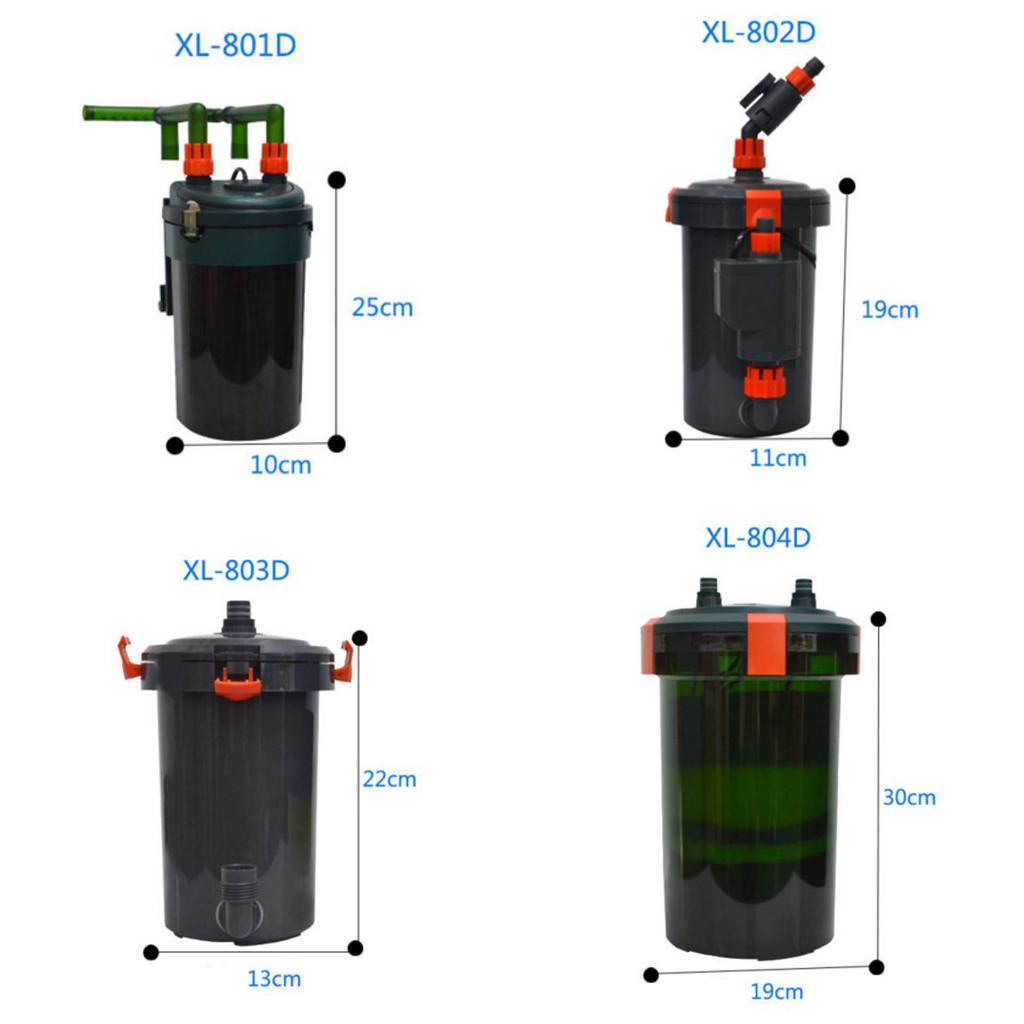 XL-801D

25cm

10cm

XL-802D

19cm

11cm

XL-803D

22cm

13cm

XL-804D

30cm

19cm