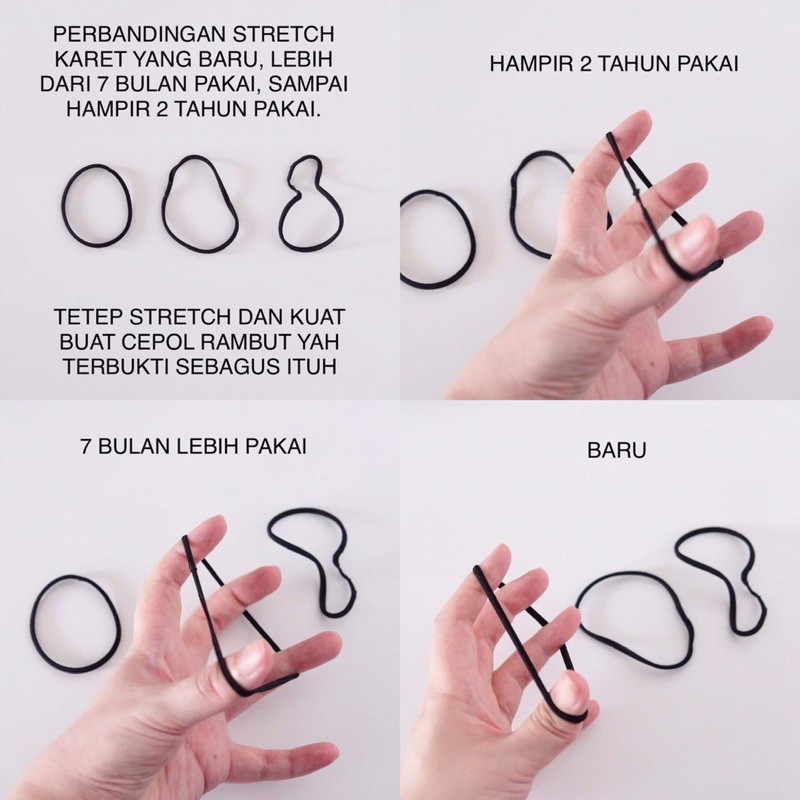 PERBANDINGAN STRETCH KARET YANG BARU, LEBIH DARI 7 BULAN PAKAI, SAMPAI HAMPIR 2 TAHUN PAKAI.

TETEP STRETCH DAN KUAT BUAT CEPOL RAMBUT YAH TERBUKTI SEBAGUS ITUH

HAMPIR 2 TAHUN PAKAI

7 BULAN LEBIH PAKAI

BARU