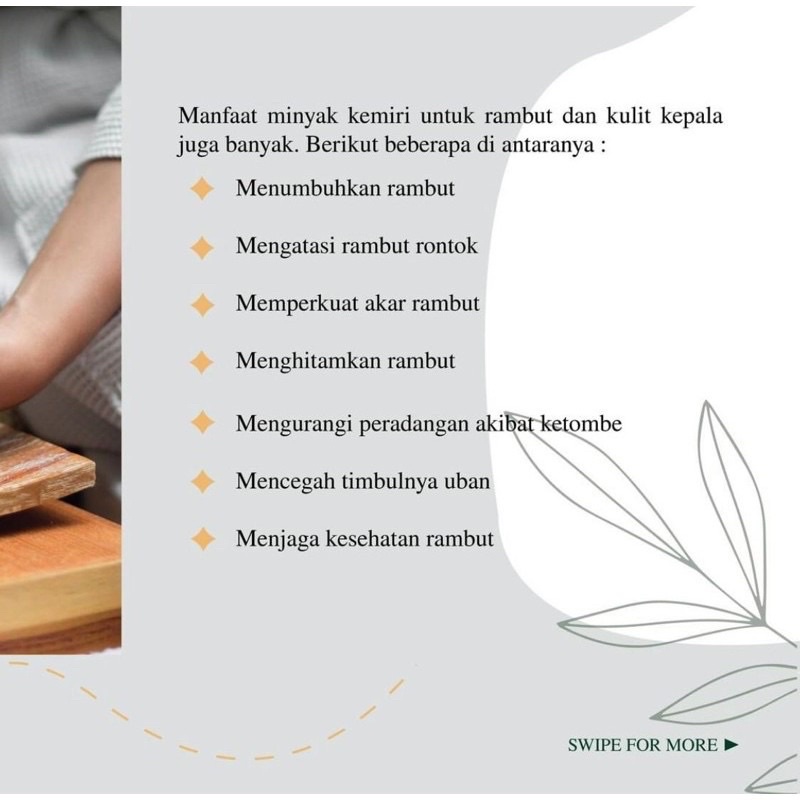 Manfaat minyak kemiri untuk rambut dan kulit kepala juga banyak. Berikut beberapa di antaranya :

Menumbuhkan rambut

Mengatasi rambut rontok

Memperkuat akar rambut

Menghitamkan rambut

Mengurangi peradangan akibat ketombe

Mencegah timbulnya uban

Menjaga kesehatan rambut

SWIPE FOR MORE ►