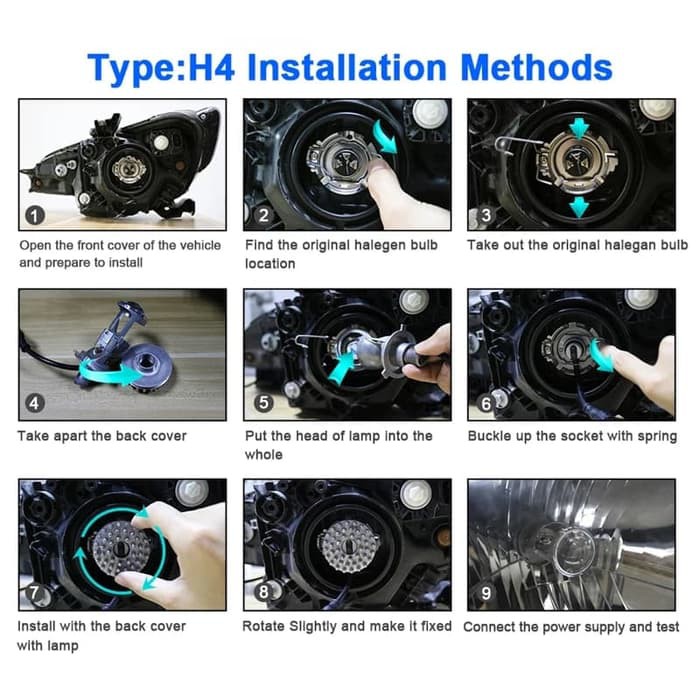 Type:H4 Installation Methods

1
Open the front cover of the vehicle and prepare to install

2
Find the original halegen bulb location

3
Take out the original halegan bulb

4
Take apart the back cover

5
Put the head of lamp into the whole

6
Buckle up the socket with spring

7
Install with the back cover with lamp

8
Rotate Slightly and make it fixed

9
Connect the power supply and test