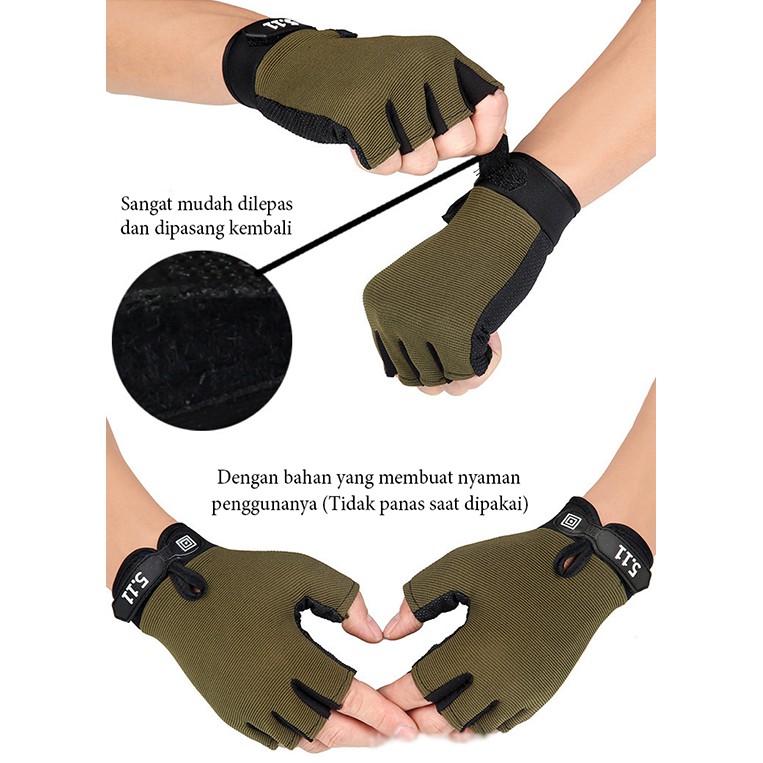 5.11

Sangat mudah dilepas dan dipasang kembali

Dengan bahan yang membuat nyaman penggunanya (Tidak panas saat dipakai)

5.11

5.11