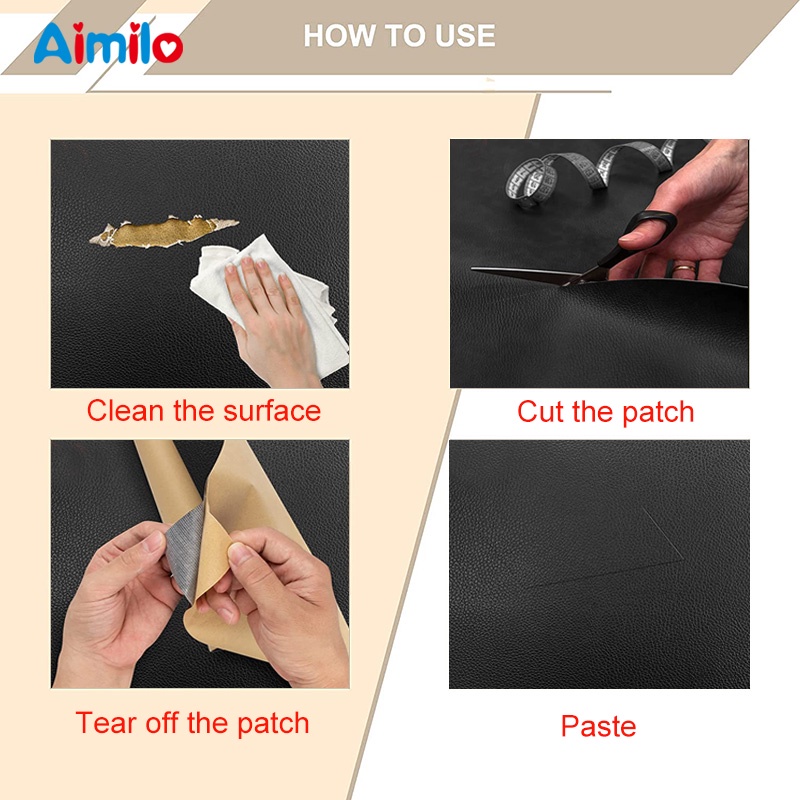 Aimilo

HOW TO USE

Clean the surface

Cut the patch

Tear off the patch

Paste