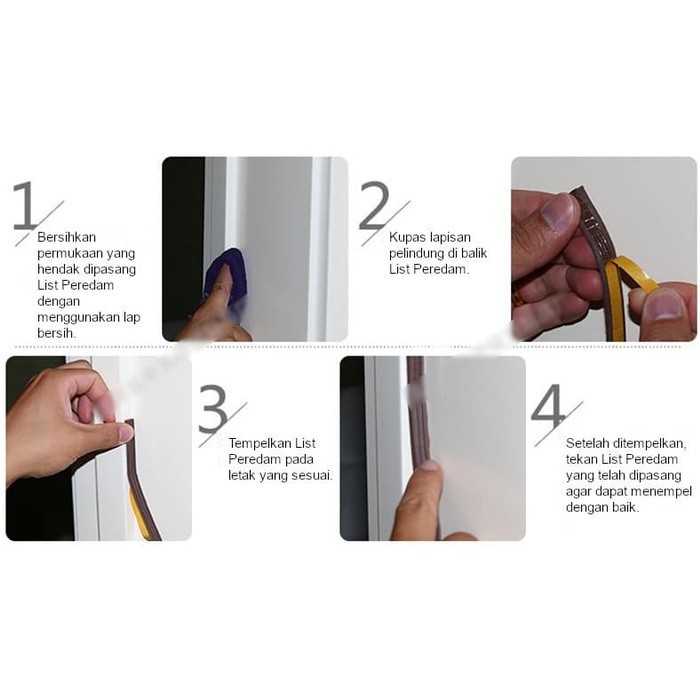 1

Bersihkan permukaan yang hendak dipasang List Peredam dengan menggunakan lap bersih.

2

Kupas lapisan pelindung di balik List Peredam.

3

Tempelkan List Peredam pada letak yang sesuai.

4

Setelah ditempelkan, tekan List Peredam yang telah dipasang agar dapat menempel dengan baik.