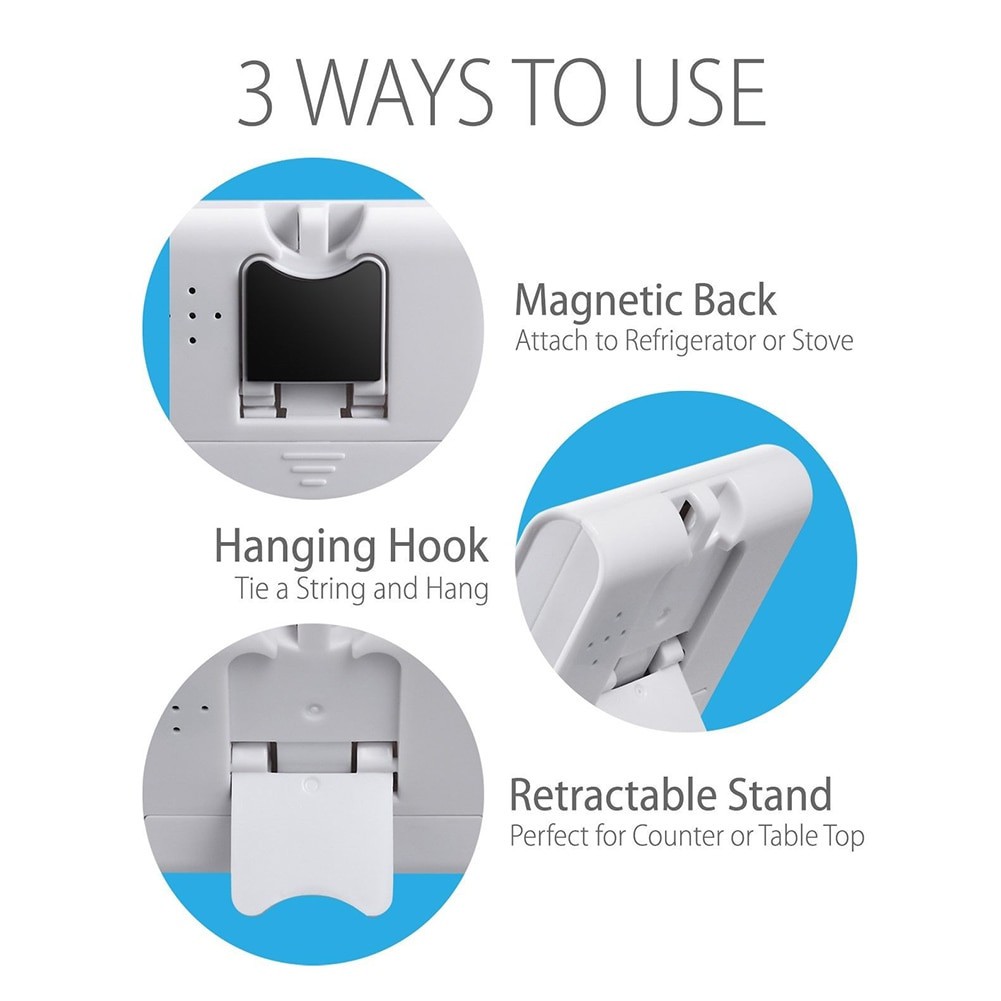 3 WAYS TO USE

Magnetic Back
Attach to Refrigerator or Stove

Hanging Hook
Tie a String and Hang

Retractable Stand
Perfect for Counter or Table Top