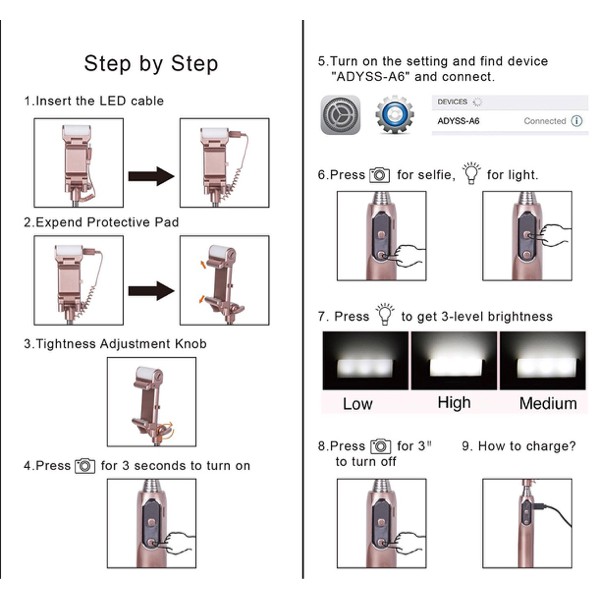 Step by Step

1.Insert the LED cable

2.Expend Protective Pad

3.Tightness Adjustment Knob

4.Press for 3 seconds to turn on

5.Turn on the setting and find device "ADYSS-A6" and connect.

DEVICES

ADYSS-A6 Connected

6.Press for selfie, for light.

7. Press to get 3-level brightness

Low High Medium

8.Press for 3" to turn off

9. How to charge?