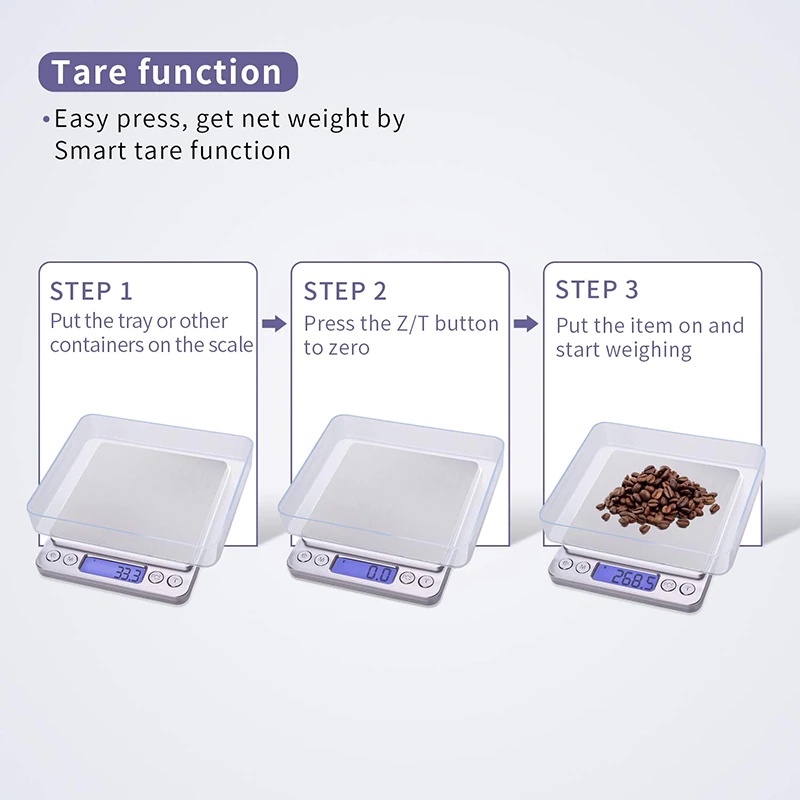 Tare function

•Easy press, get net weight by Smart tare function

STEP 1
Put the tray or other containers on the scale

33.3

STEP 2
Press the Z/T button to zero

0.0

STEP 3
Put the item on and start weighing

268.5