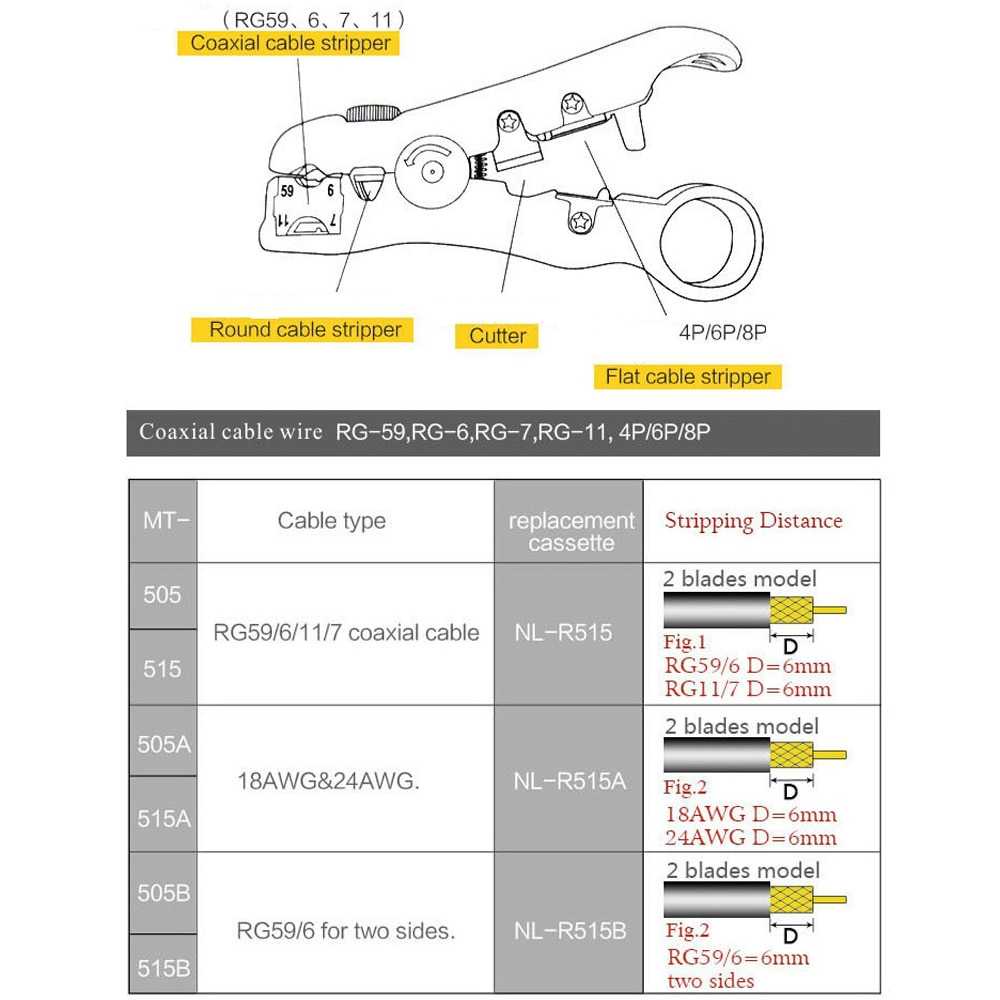 （RG59、6、7、11）
Coaxial cable stripper

59 6 11 7

Round cable stripper

Cutter

4P/6P/8P

Flat cable stripper

Coaxial cable wire RG-59,RG-6,RG-7,RG-11, 4P/6P/8P

| MT- | Cable type | replacement cassette | Stripping Distance |
|---|---|---|---|
| 505 | RG59/6/11/7 coaxial cable | NL-R515 | 2 blades model D Fig.1 RG59/6 D=6mm RG11/7 D=6mm |
| 515 | | | |
| 505A | 18AWG&24AWG. | NL-R515A | 2 blades model D Fig.2 18AWG D=6mm 24AWG D=6mm |
| 515A | | | |
| 505B | RG59/6 for two sides. | NL-R515B | 2 blades model D Fig.2 RG59/6=6mm two sides |
| 515B | | | |