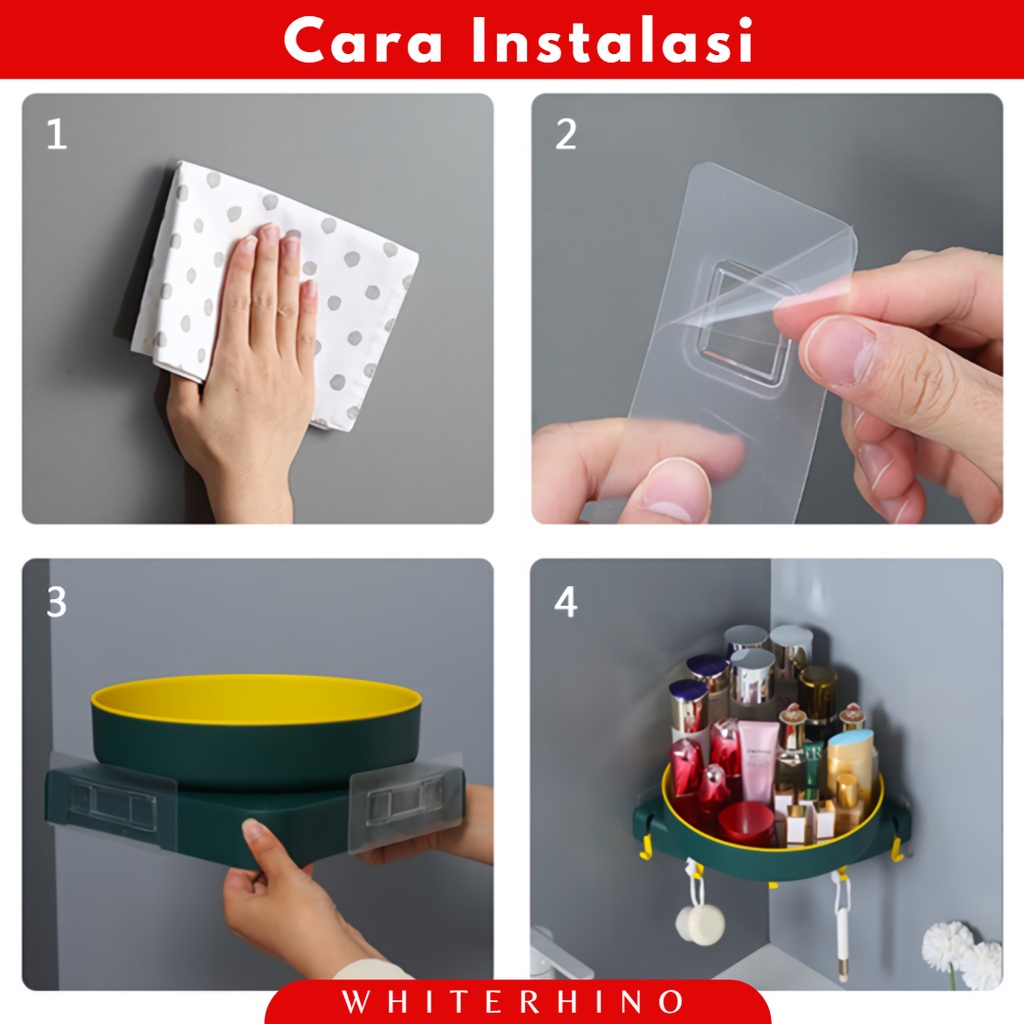 Cara Instalasi

1

2

3

4

WHITERHINO