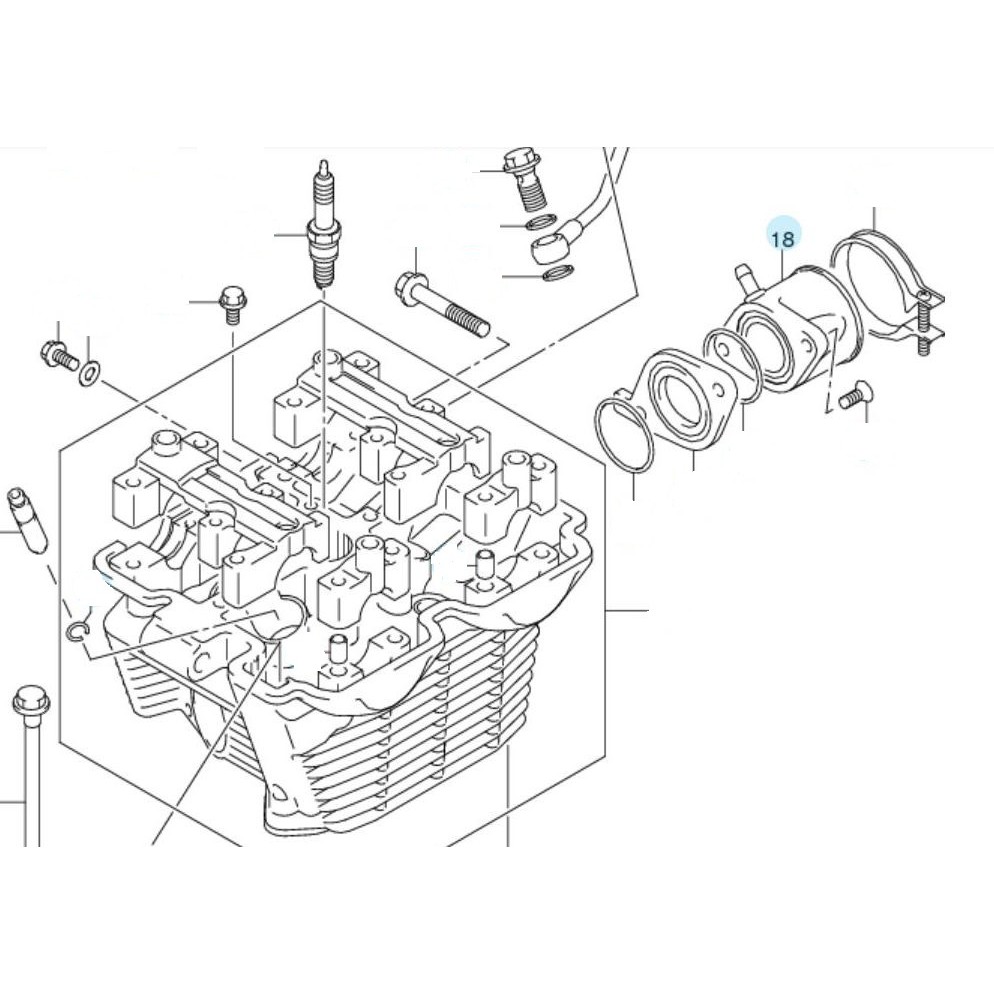 18