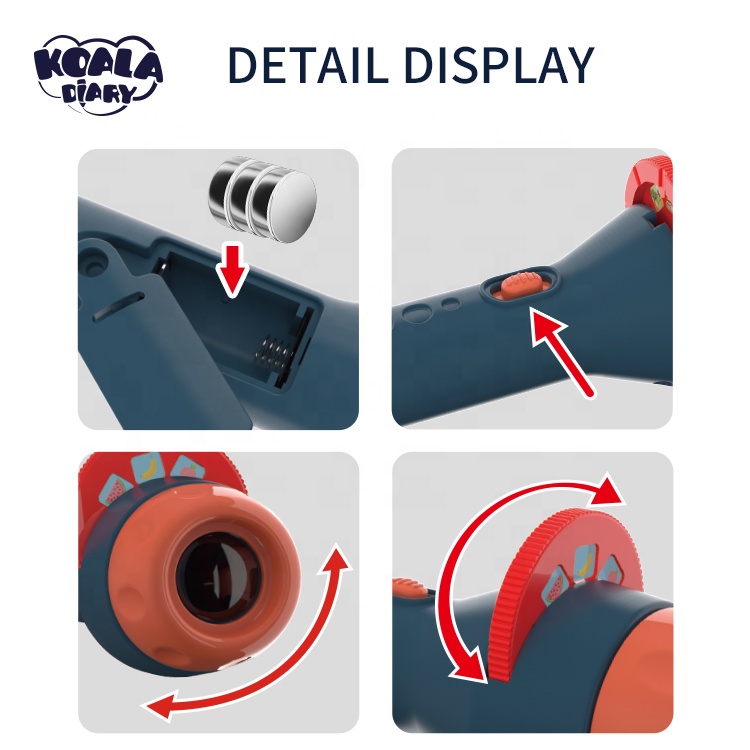 KOALA DIARY

DETAIL DISPLAY