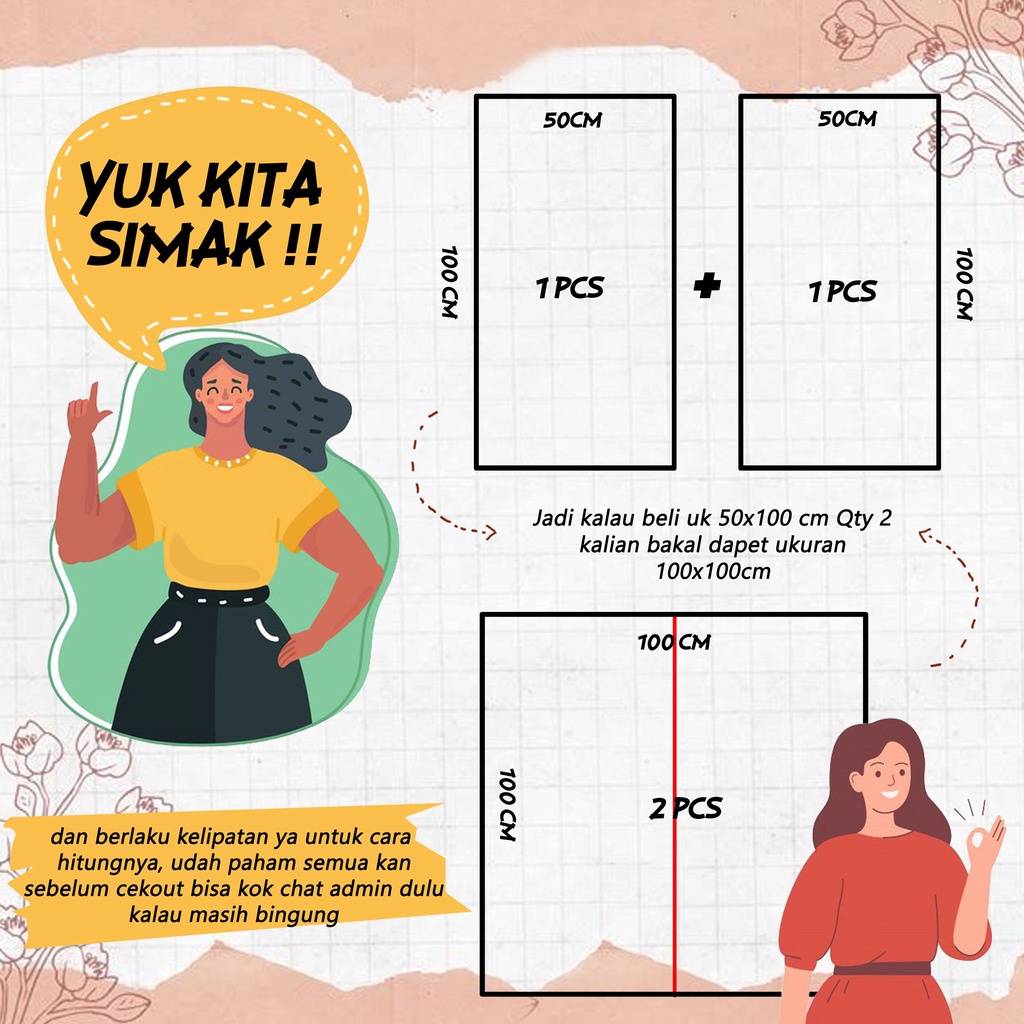 YUK KITA SIMAK !!

50CM
100 CM
1 PCS

+

50CM
100 CM
1 PCS

Jadi kalau beli uk 50x100 cm Qty 2 kalian bakal dapet ukuran 100x100cm

100 CM
100 CM
2 PCS

dan berlaku kelipatan ya untuk cara hitungnya, udah paham semua kan sebelum cekout bisa kok chat admin dulu kalau masih bingung